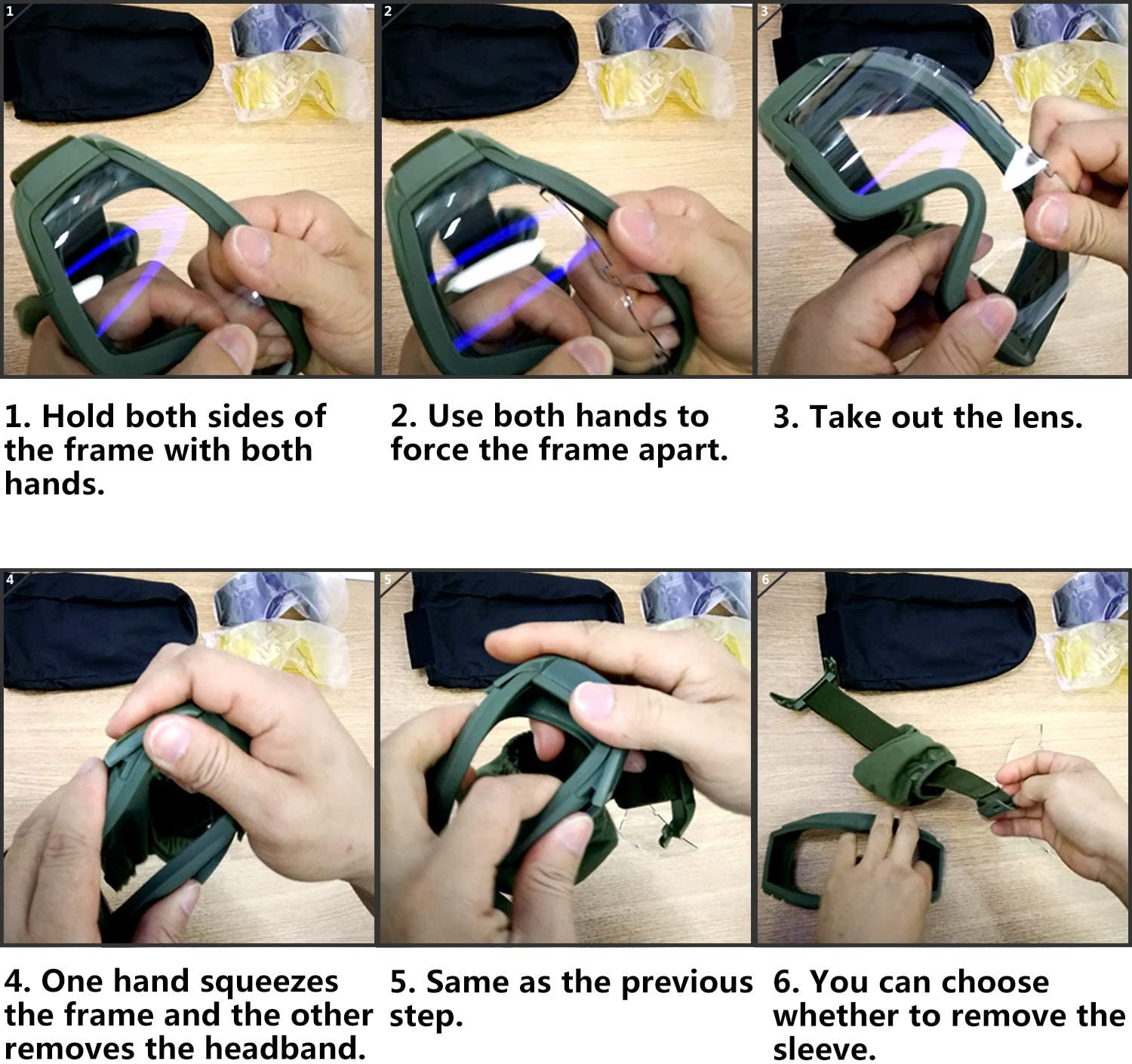 1

2

3

1. Hold both sides of the frame with both hands.

2. Use both hands to force the frame apart.

3. Take out the lens.

4

5

6

4. One hand squeezes the frame and the other removes the headband.

5. Same as the previous step.

6. You can choose whether to remove the sleeve.