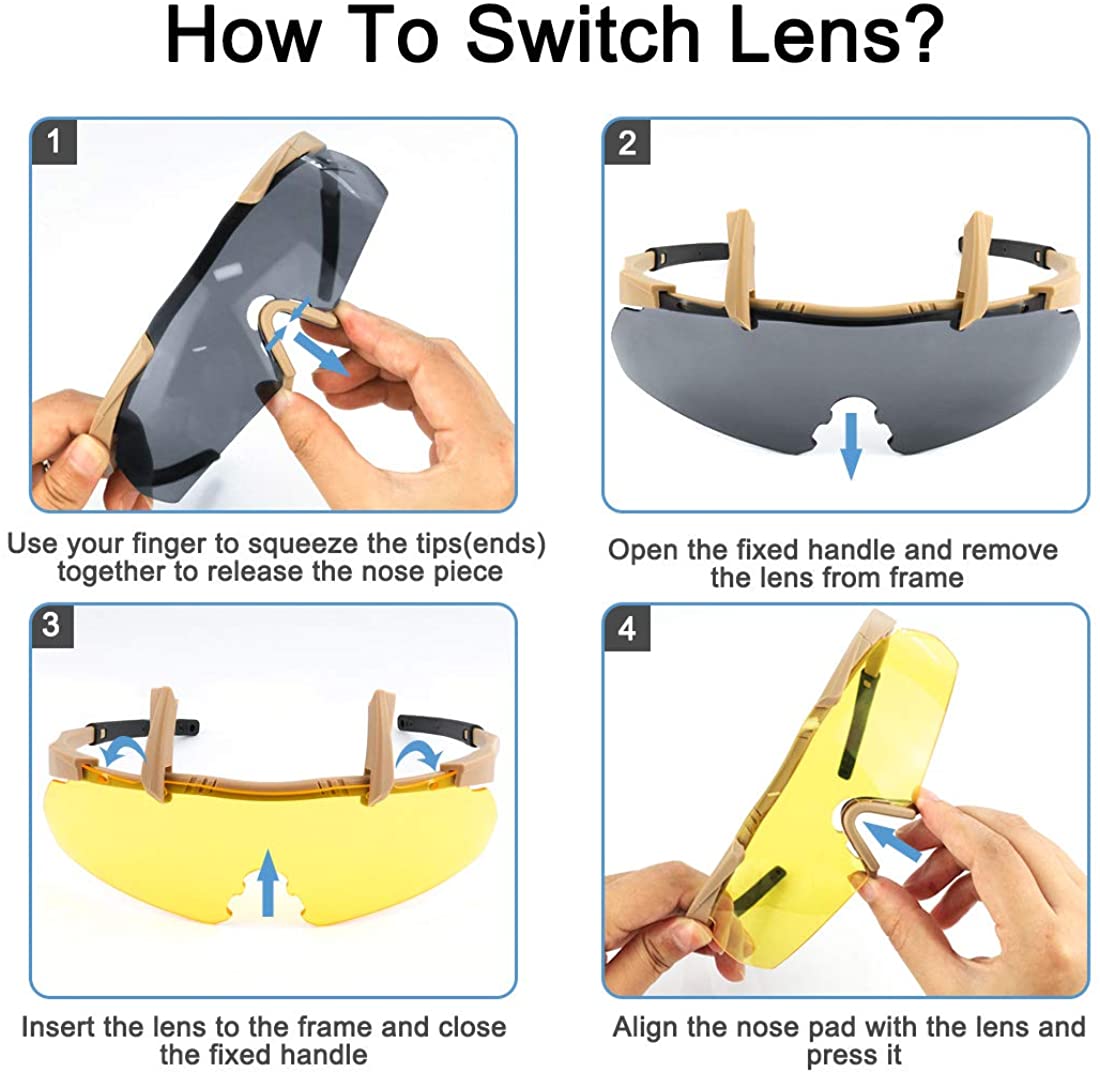 How To Switch Lens?

1

Use your finger to squeeze the tips(ends) together to release the nose piece

2

Open the fixed handle and remove the lens from frame

3

Insert the lens to the frame and close the fixed handle

4

Align the nose pad with the lens and press it