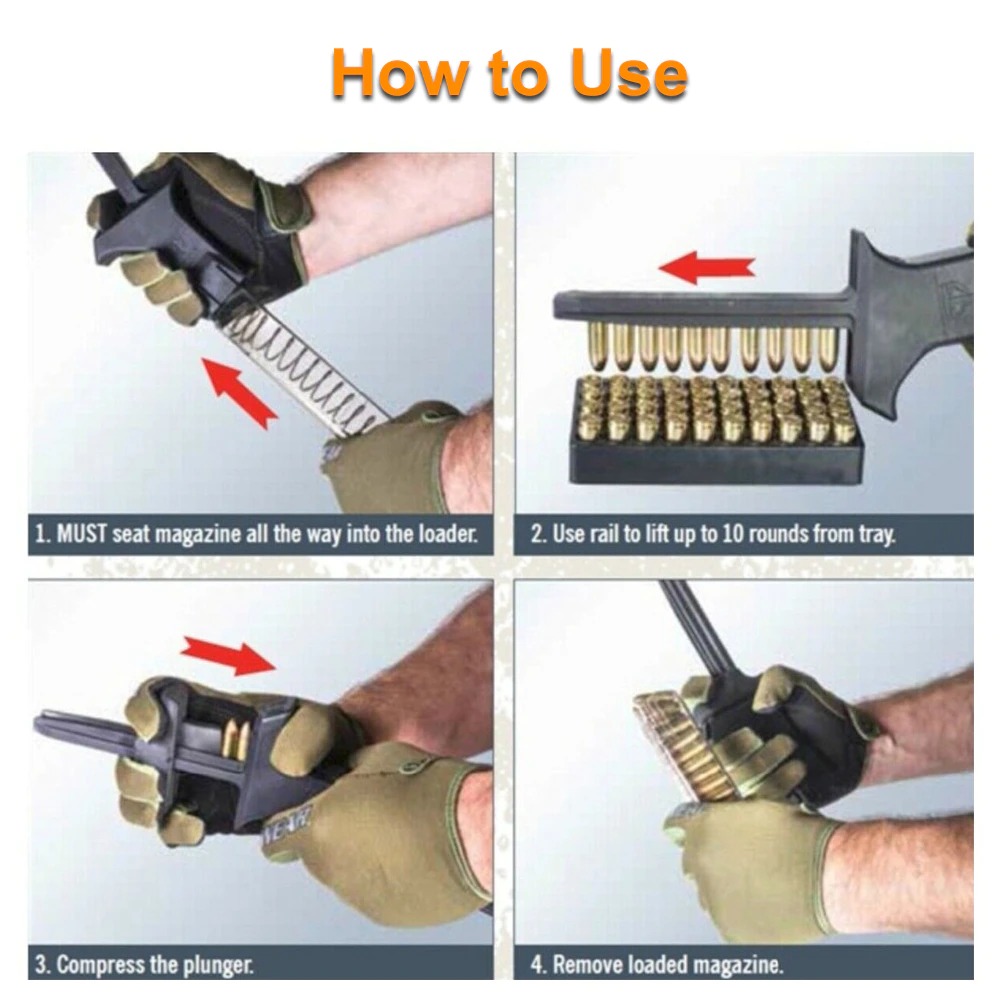 How to Use

1. MUST seat magazine all the way into the loader.

2. Use rail to lift up to 10 rounds from tray.

3. Compress the plunger.

4. Remove loaded magazine.