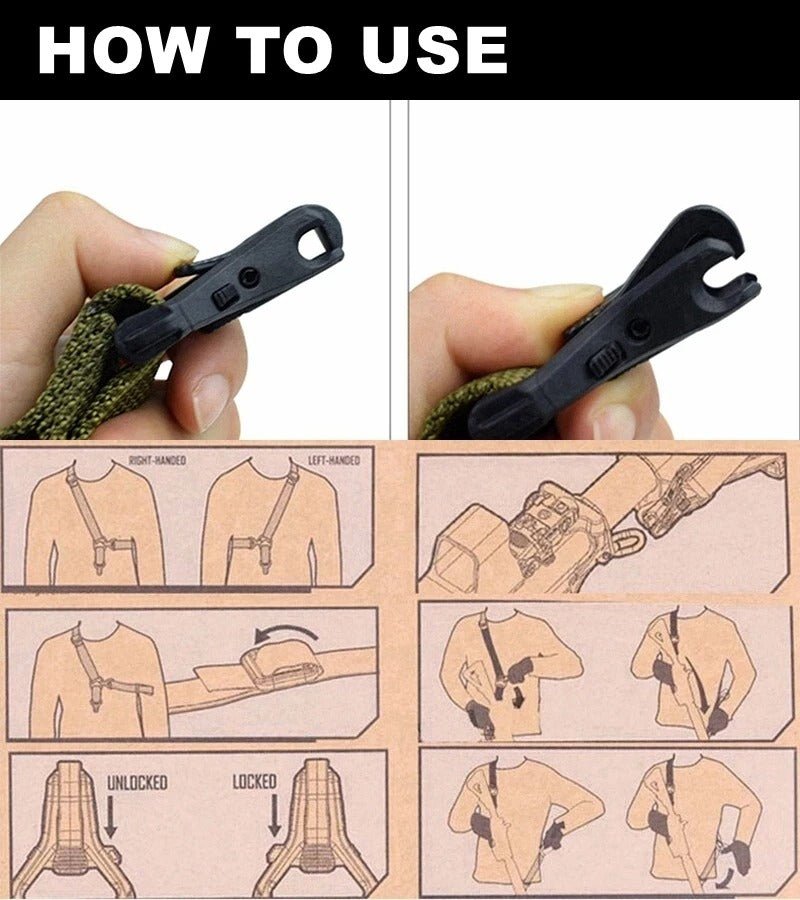 HOW TO USE

RIGHT-HANDED

LEFT-HANDED

UNLOCKED

LOCKED