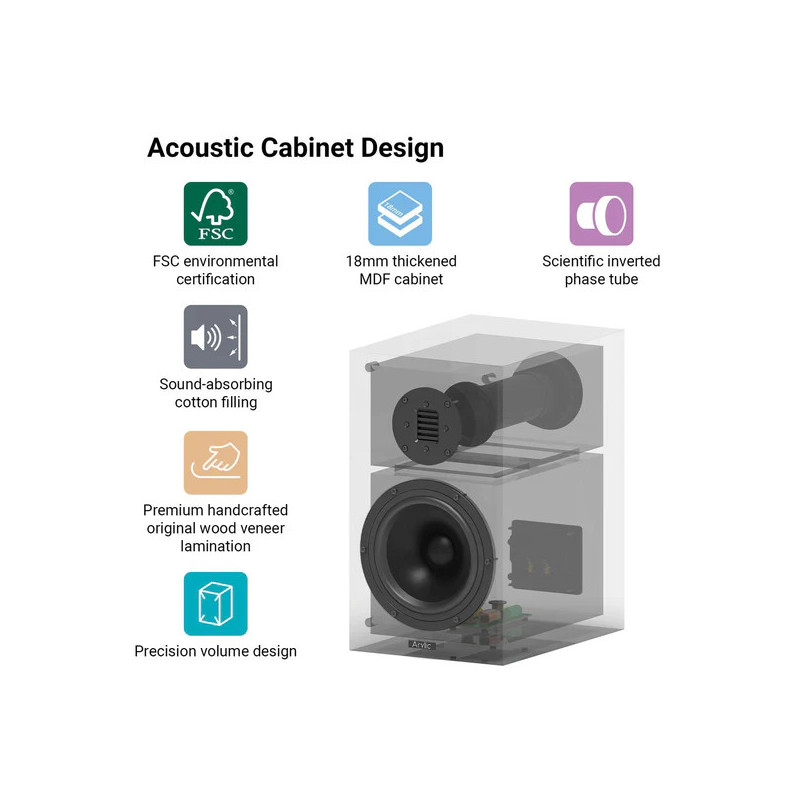 Acoustic Cabinet Design

FSC

FSC environmental certification

18mm

18mm thickened MDF cabinet

Scientific inverted phase tube

Sound-absorbing cotton filling

Premium handcrafted original wood veneer lamination

Precision volume design

Arylic