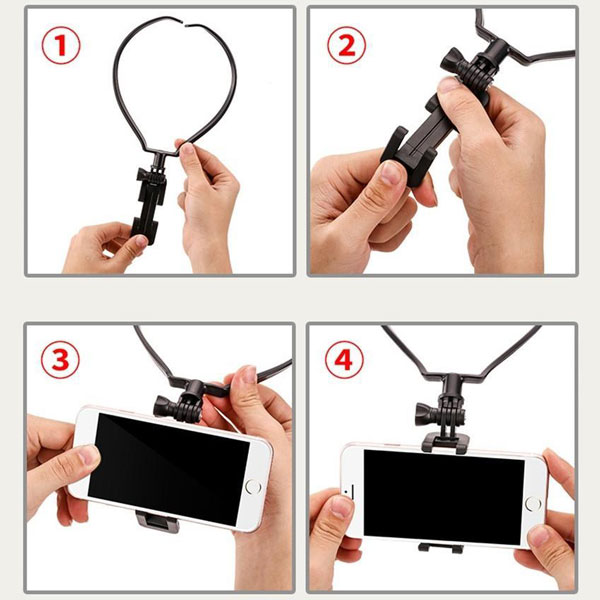 1

2

3

4