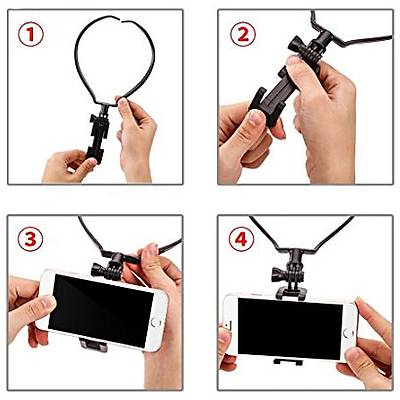 1

2

3

4