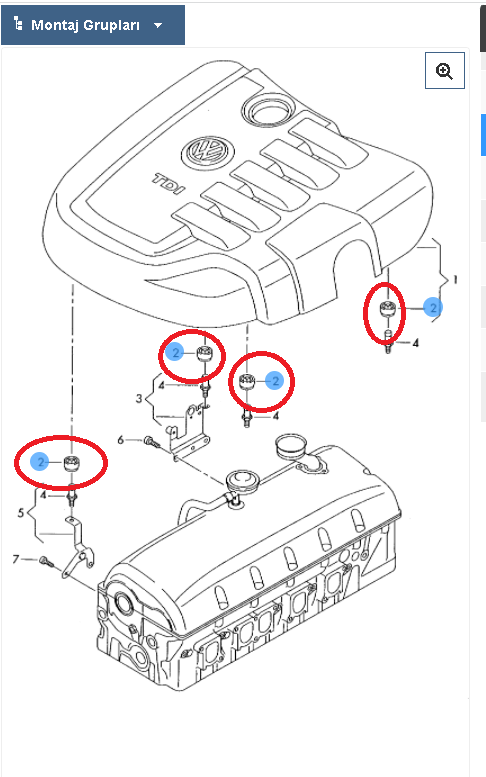 Montaj Grupları

TDI

1
2
4
2
4
3
2
4
6
2
4
5
7