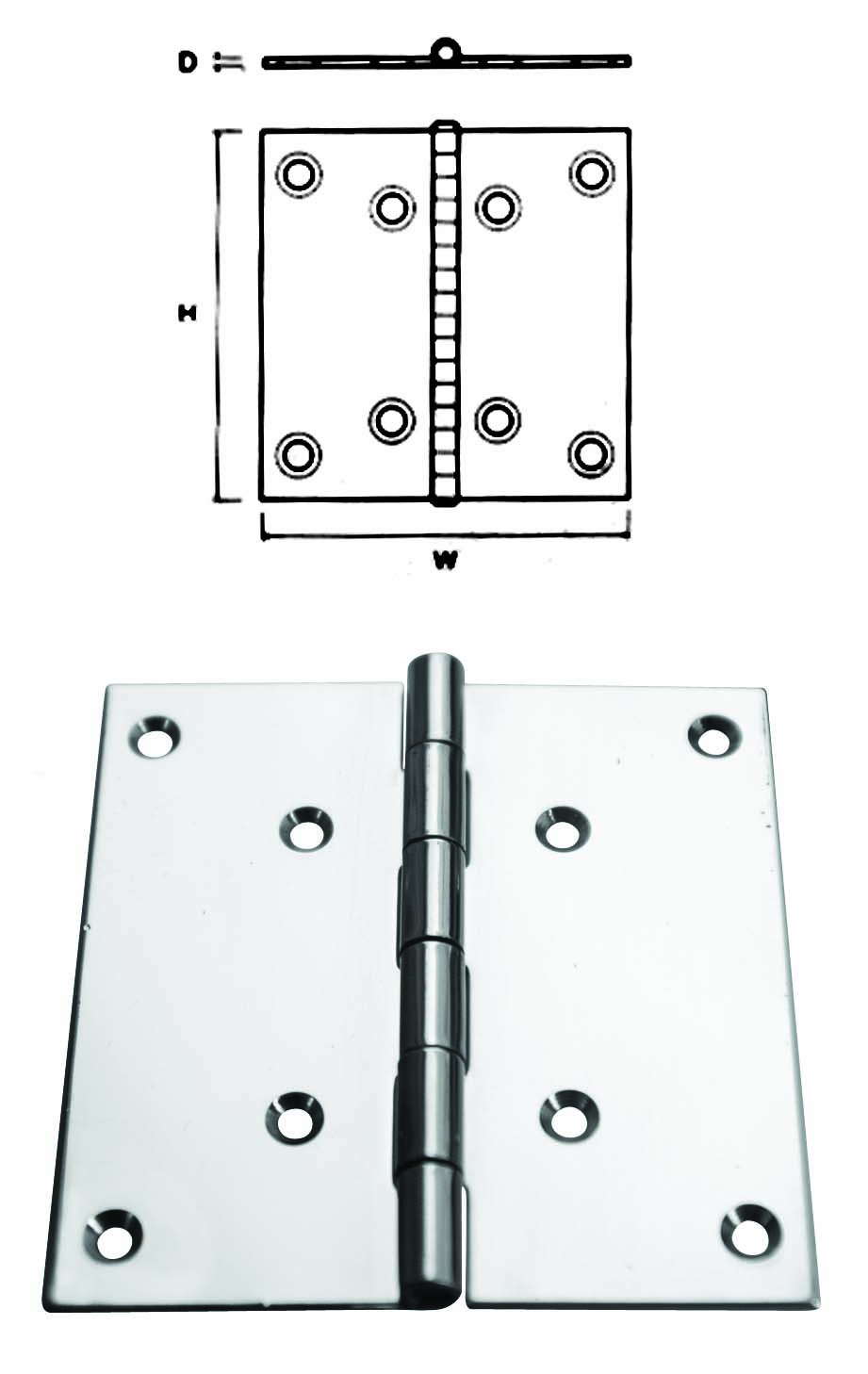 D

H

W