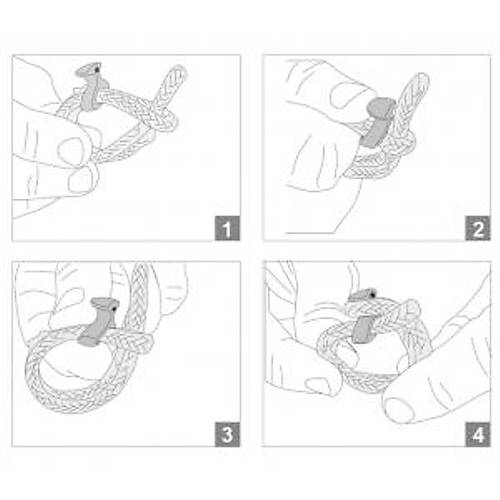 1

2

3

4