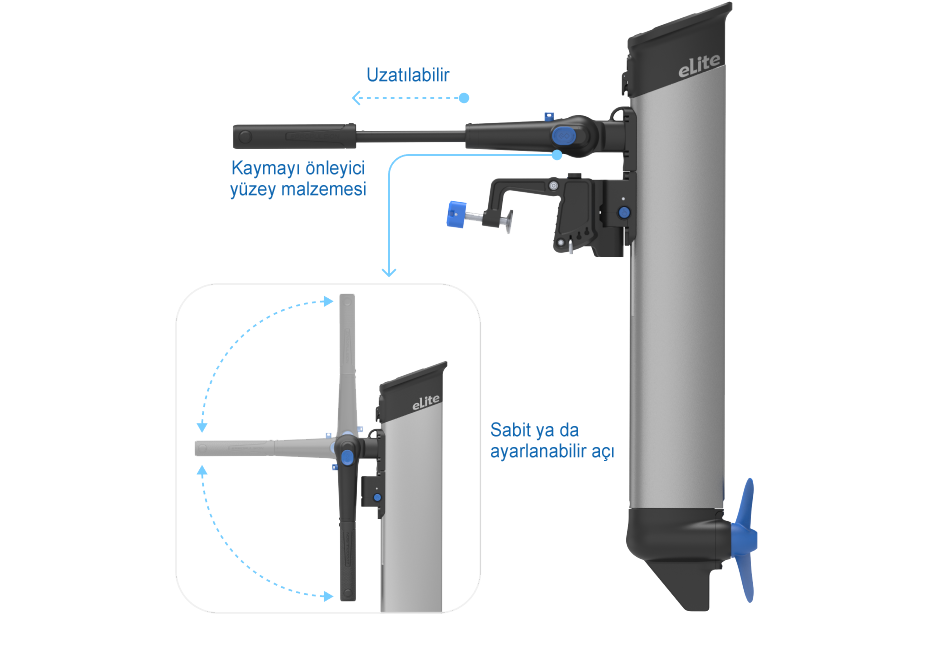 Uzatılabilir

eLite

Kaymayı önleyici yüzey malzemesi

eLite

Sabit ya da ayarlanabilir açı