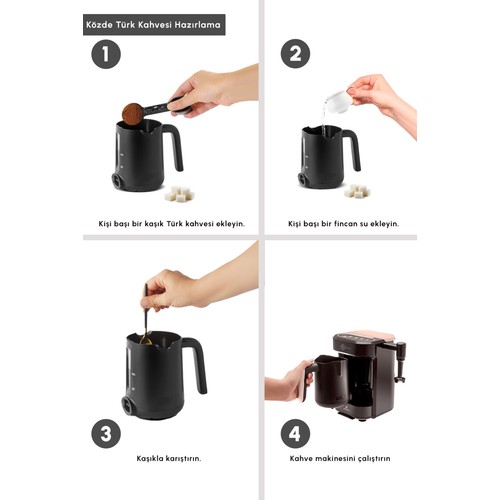 Közde Türk Kahvesi Hazırlama

1

Kişi başı bir kaşık Türk kahvesi ekleyin.

2

Kişi başı bir fincan su ekleyin.

3

Kaşıkla karıştırın.

4

Kahve makinesini çalıştırın