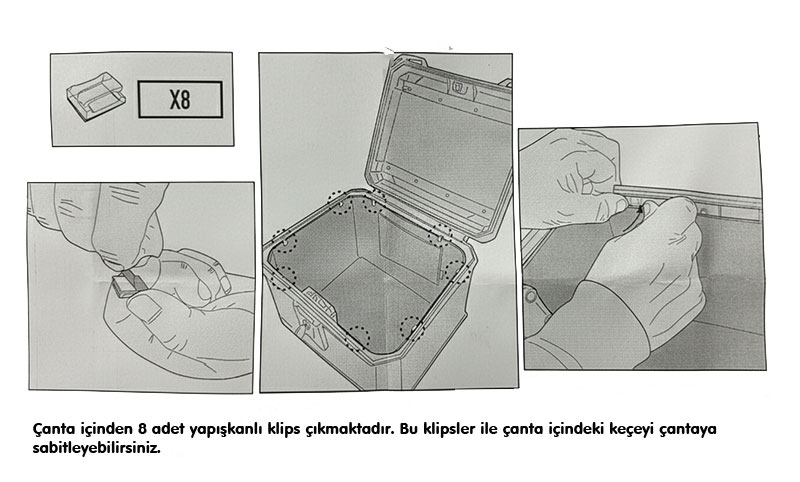 X8

Çanta içinden 8 adet yapışkanlı klips çıkmaktadır. Bu klipsler ile çanta içindeki keçeyi çantaya sabitleyebilirsiniz.