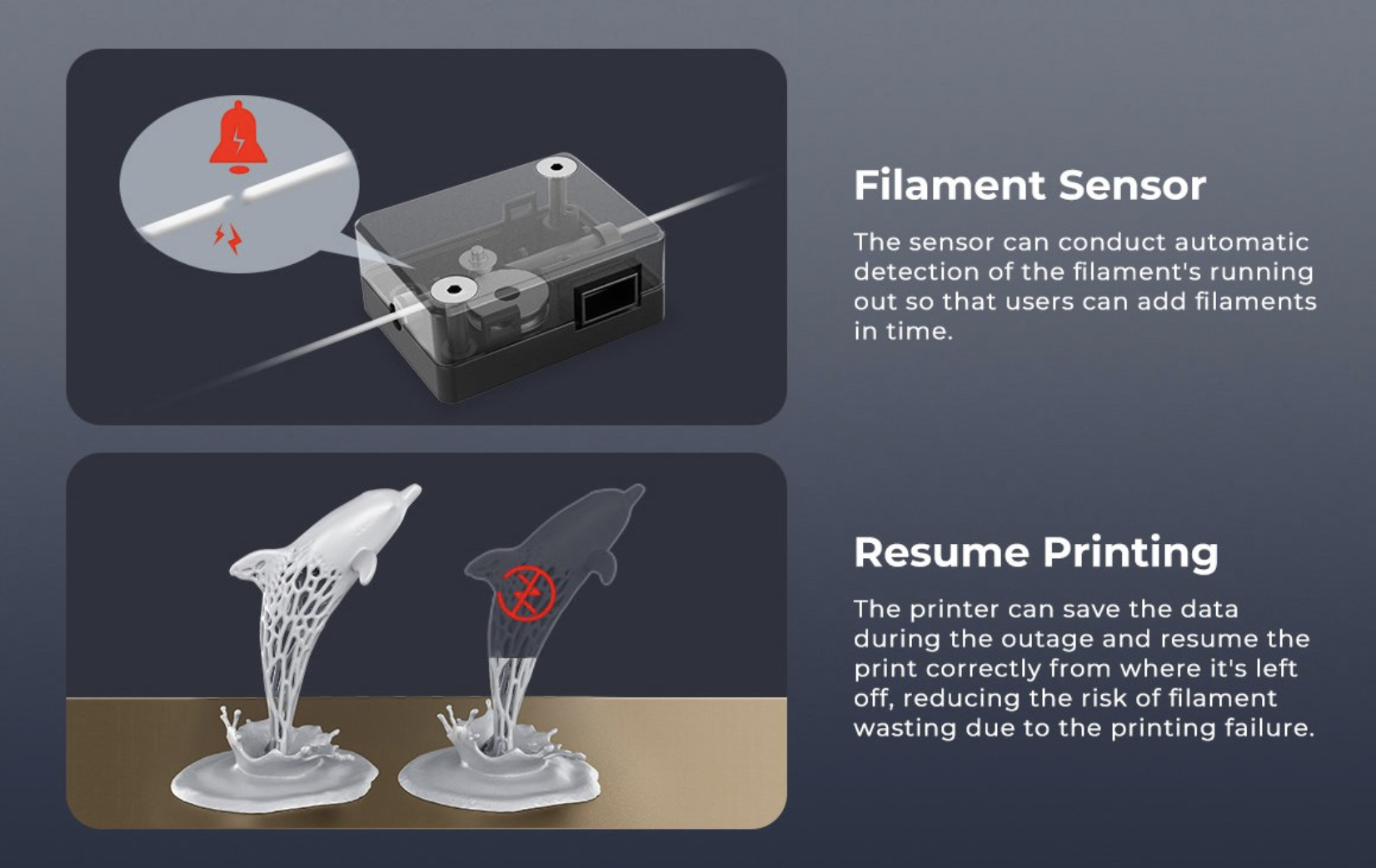 Filament Sensor

The sensor can conduct automatic detection of the filament's running out so that users can add filaments in time.

Resume Printing

The printer can save the data during the outage and resume the print correctly from where it's left off, reducing the risk of filament wasting due to the printing failure.