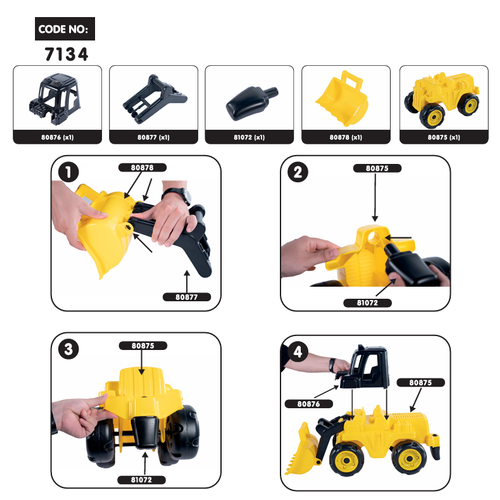 CODE NO:
7134

80876 (x1)
80877 (x1)
81072 (x1)
80878 (x1)
80875 (x1)

1
80878
80877

2
80875
81072

3
80875
81072

4
80876
80875