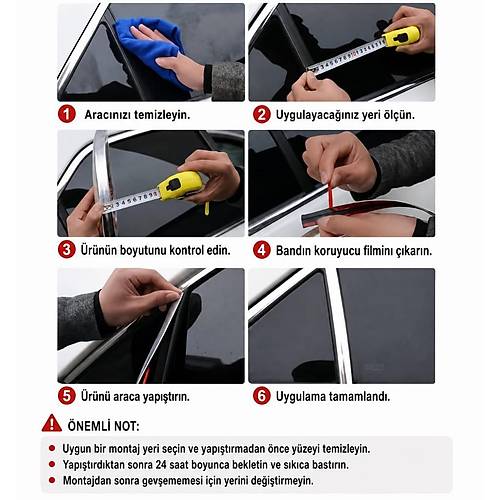 1 Aracınızı temizleyin.

2 Uygulayacağınız yeri ölçün.

3 Ürünün boyutunu kontrol edin.

4 Bandın koruyucu filmini çıkarın.

5 Ürünü araca yapıştırın.

6 Uygulama tamamlandı.

ÖNEMLİ NOT:

- Uygun bir montaj yeri seçin ve yapıştırmadan önce yüzeyi temizleyin.
- Yapıştırdıktan sonra 24 saat boyunca bekletin ve sıkıca bastırın.
- Montajdan sonra gevşememesi için yerini değiştirmeyin.