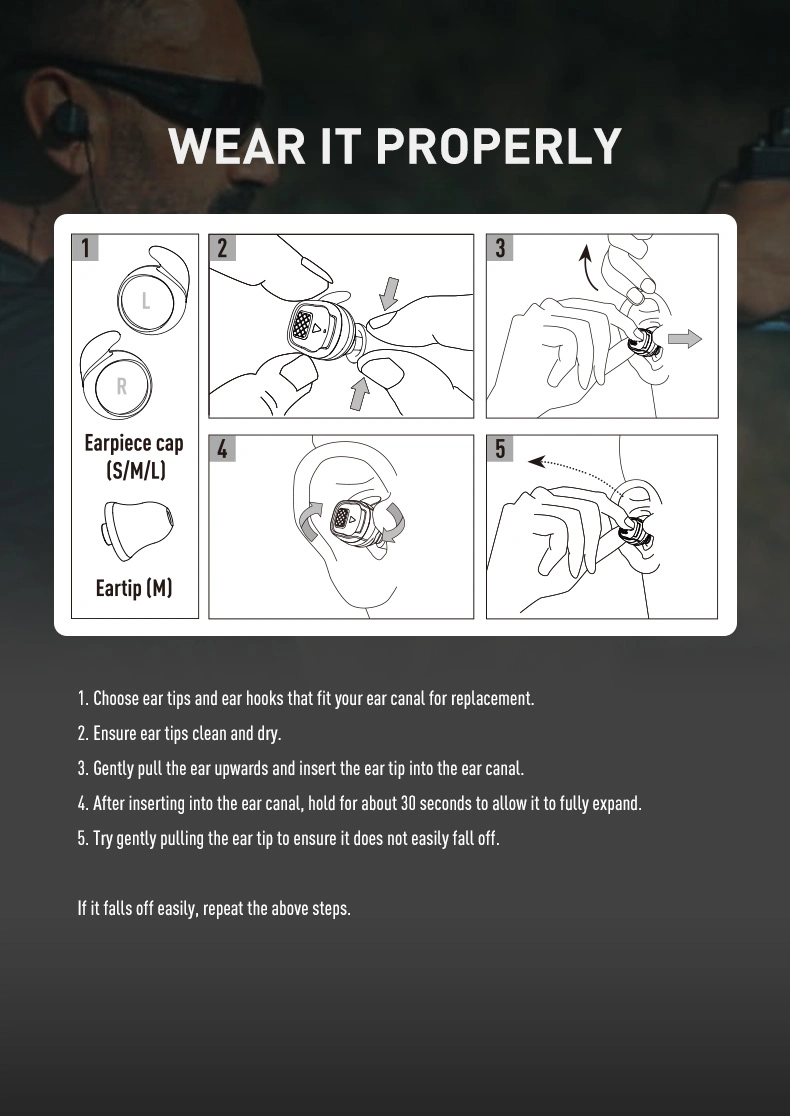 WEAR IT PROPERLY

1

L

R

Earpiece cap (S/M/L)

Eartip (M)

2

3

4

5

1. Choose ear tips and ear hooks that fit your ear canal for replacement.

2. Ensure ear tips clean and dry.

3. Gently pull the ear upwards and insert the ear tip into the ear canal.

4. After inserting into the ear canal, hold for about 30 seconds to allow it to fully expand.

5. Try gently pulling the ear tip to ensure it does not easily fall off.

If it falls off easily, repeat the above steps.