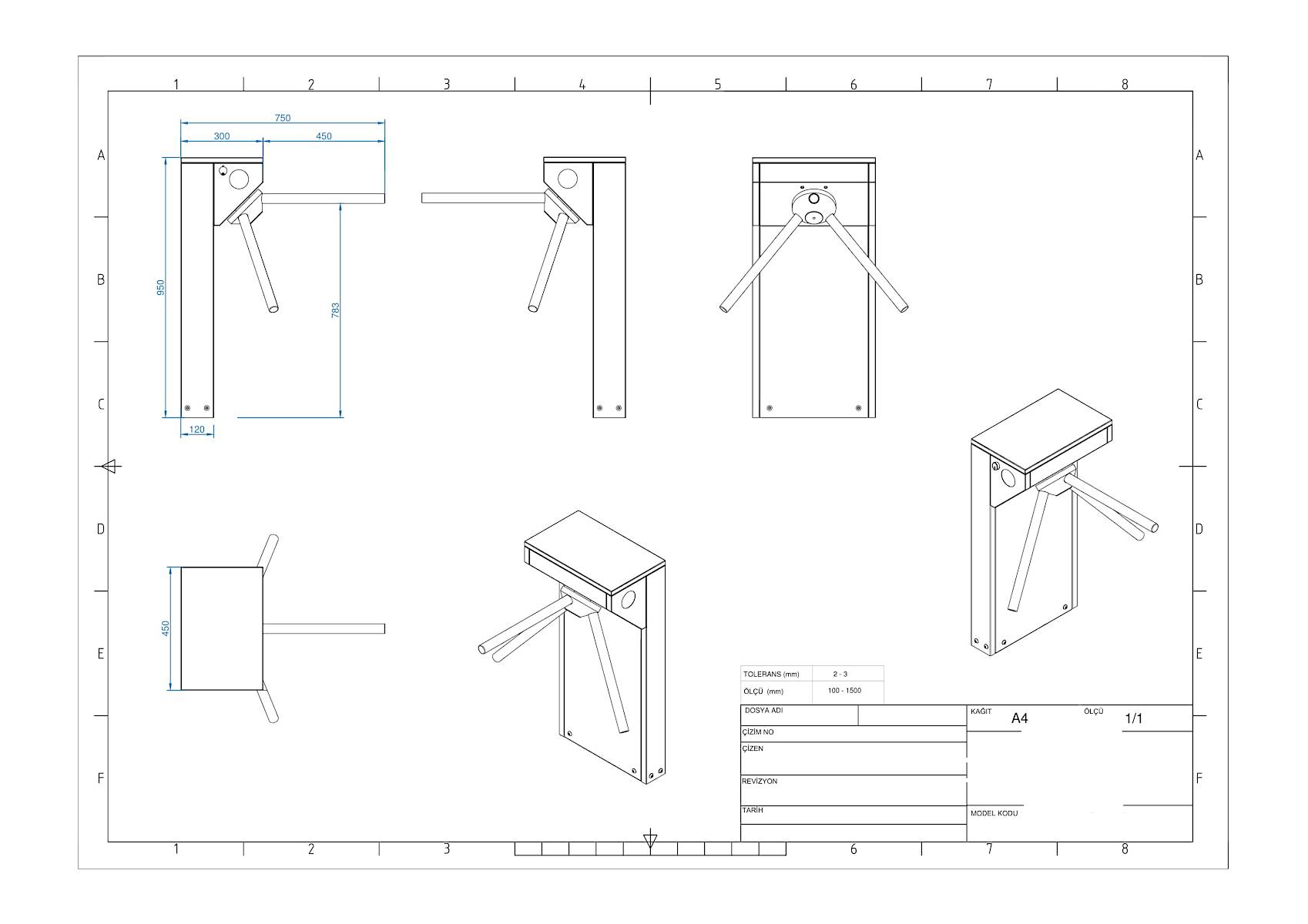 1 2 3 4 5 6 7 8

A B C D E F

750
300
450
950
783
120
450

| TOLERANS (mm) | 2 - 3 |
|---|---|
| ÖLÇÜ (mm) | 100 - 1500 |

DOSYA ADI
ÇİZİM NO
ÇİZEN
REVİZYON
TARİH
KAĞIT A4
ÖLÇÜ 1/1
MODEL KODU

A B C D E F

1 2 3 6 7 8