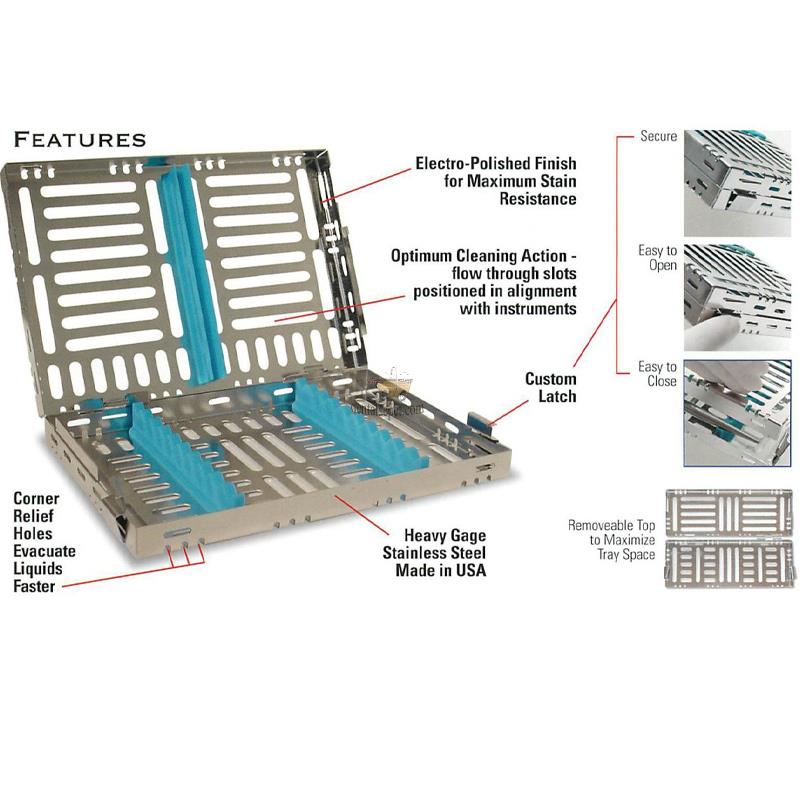 FEATURES

Electro-Polished Finish for Maximum Stain Resistance

Optimum Cleaning Action - flow through slots positioned in alignment with instruments

Custom Latch

Corner Relief Holes Evacuate Liquids Faster

Heavy Gage Stainless Steel Made in USA

Secure

Easy to Open

Easy to Close

Removeable Top to Maximize Tray Space