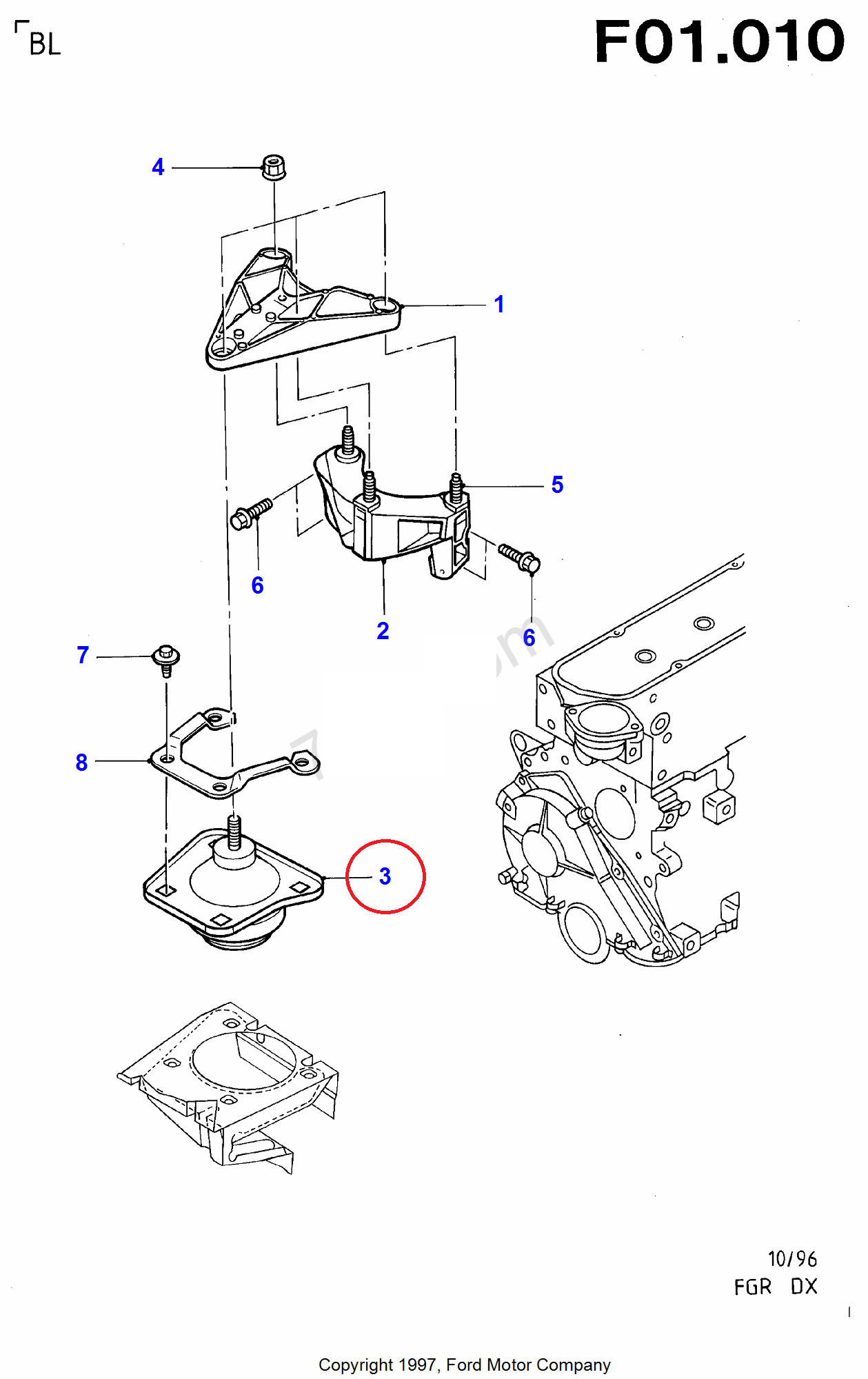 BL

F01.010

4
1
5
6
2
6
7
8
3

10/96
FGR DX

Copyright 1997, Ford Motor Company