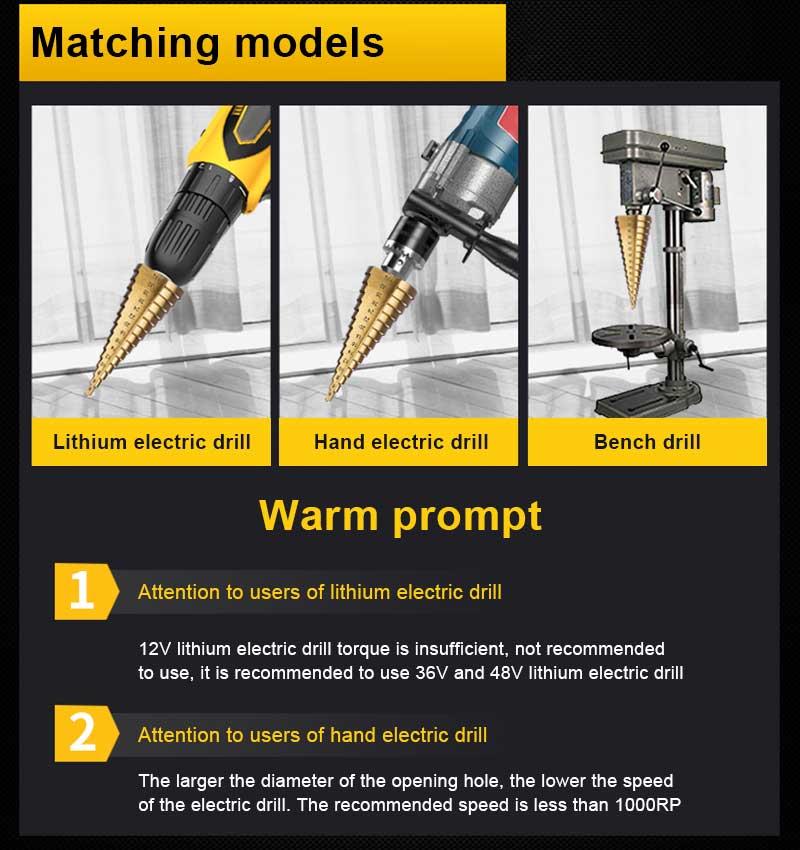 Matching models

Lithium electric drill

Hand electric drill

Bench drill

Warm prompt

1 Attention to users of lithium electric drill

12V lithium electric drill torque is insufficient, not recommended to use, it is recommended to use 36V and 48V lithium electric drill

2 Attention to users of hand electric drill

The larger the diameter of the opening hole, the lower the speed of the electric drill. The recommended speed is less than 1000RP