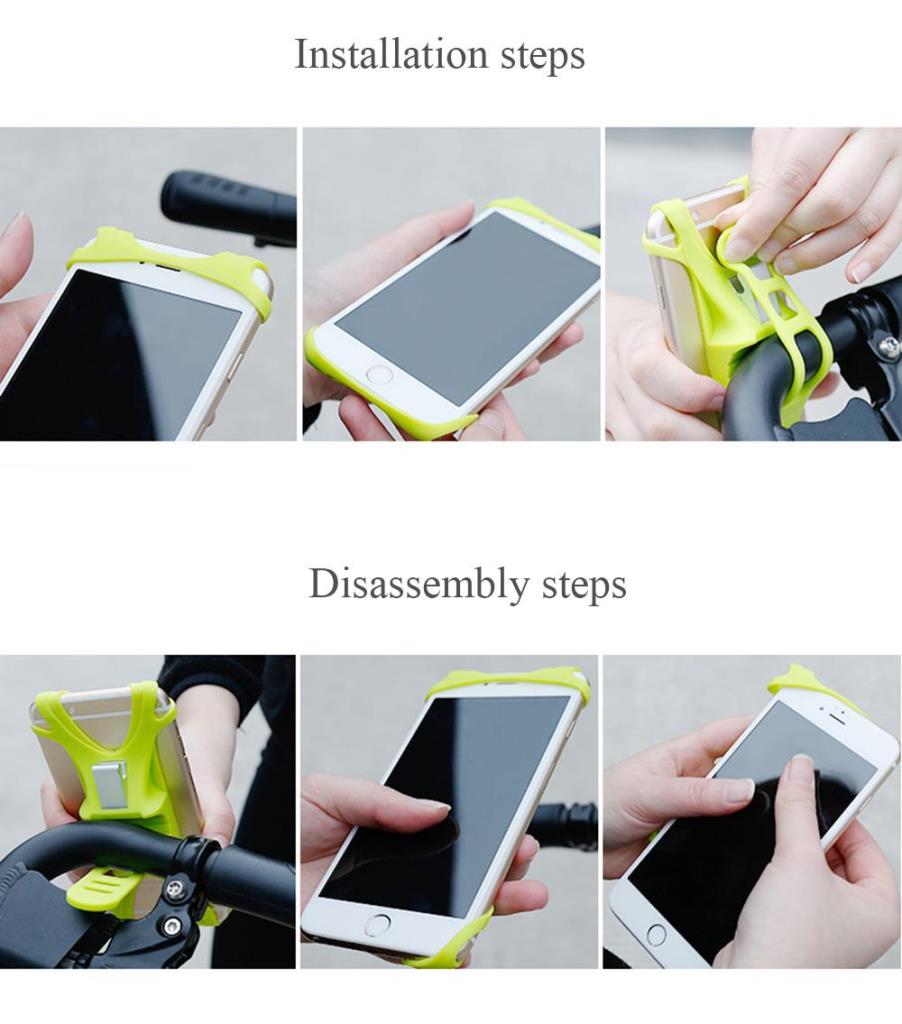 Installation steps

Disassembly steps