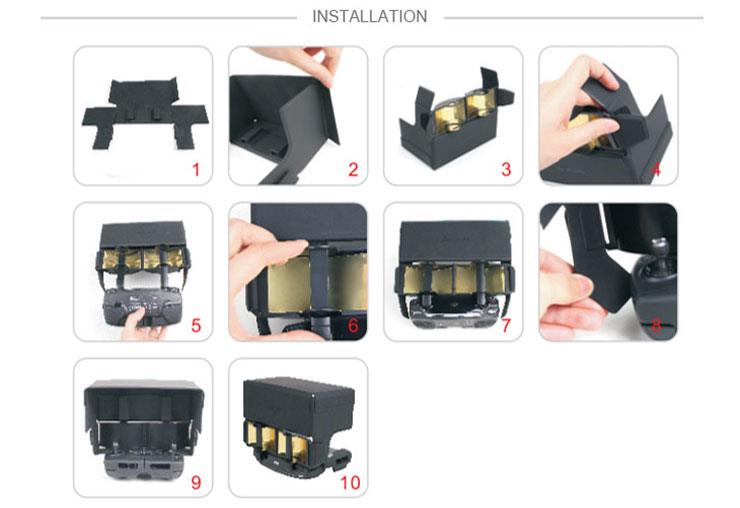 INSTALLATION

1

2

3

4

5

6

7

8

9

10