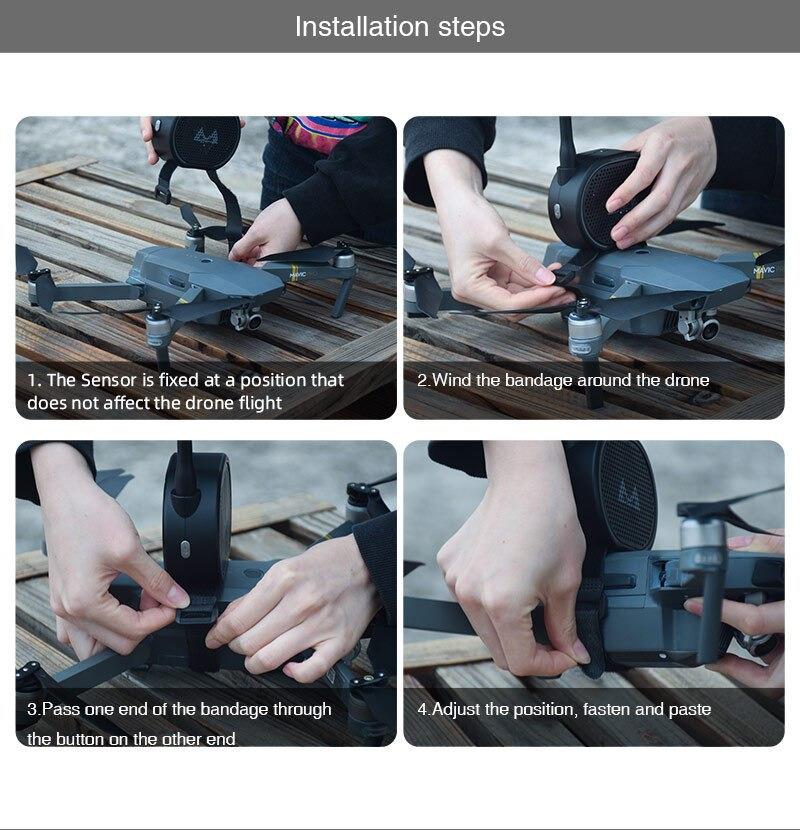 Installation steps

MAVIC

1. The Sensor is fixed at a position that does not affect the drone flight

MAVIC

2.Wind the bandage around the drone

3.Pass one end of the bandage through the button on the other end

4.Adjust the position, fasten and paste