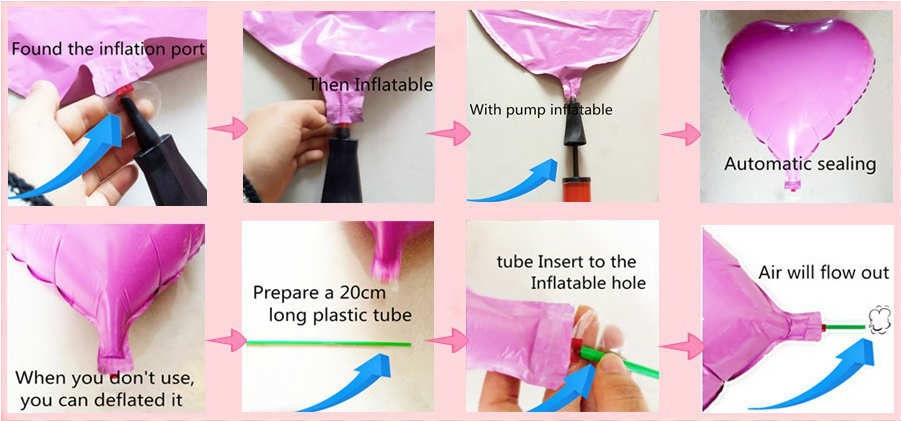 Found the inflation port

Then Inflatable

With pump inflatable

Automatic sealing

When you don't use, you can deflated it

Prepare a 20cm long plastic tube

tube Insert to the Inflatable hole

Air will flow out