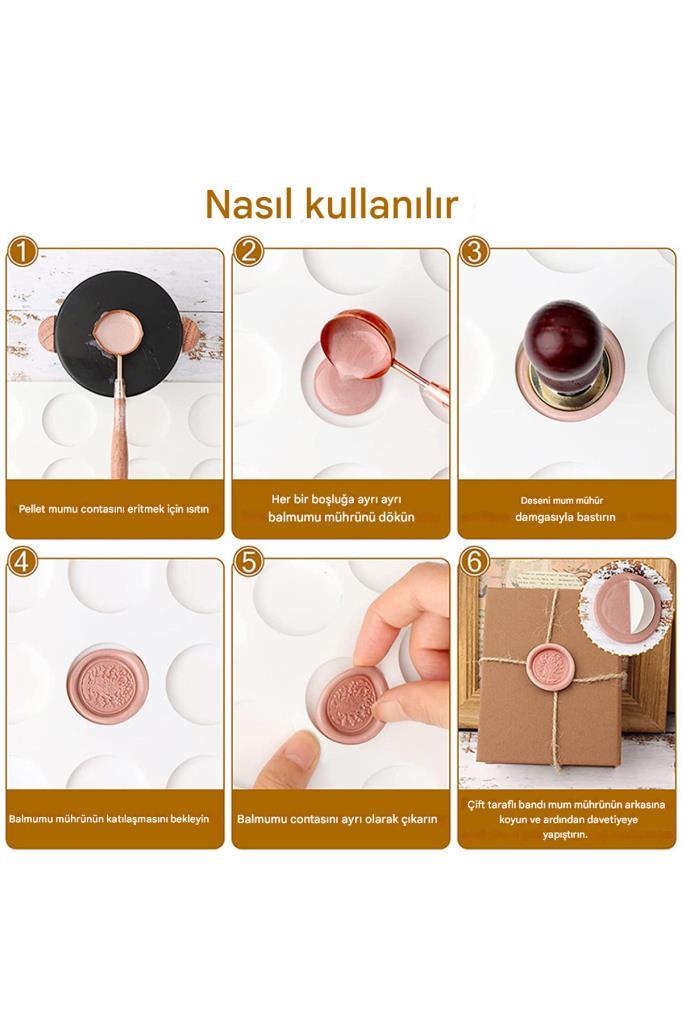 Nasıl kullanılır

1

Pellet mumu contasını eritmek için ısıtın

2

Her bir boşluğa ayrı ayrı balmumu mührünü dökün

3

Deseni mum mühür damgasıyla bastırın

4

Balmumu mührünün katılaşmasını bekleyin

5

Balmumu contasını ayrı olarak çıkarın

6

Çift taraflı bandı mum mührünün arkasına koyun ve ardından davetiyeye yapıştırın.