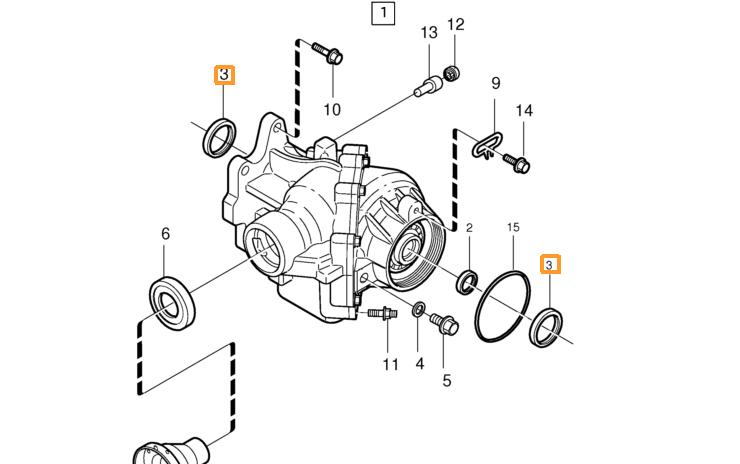 1
13
12
3
10
9
14
6
2
15
3
11
4
5