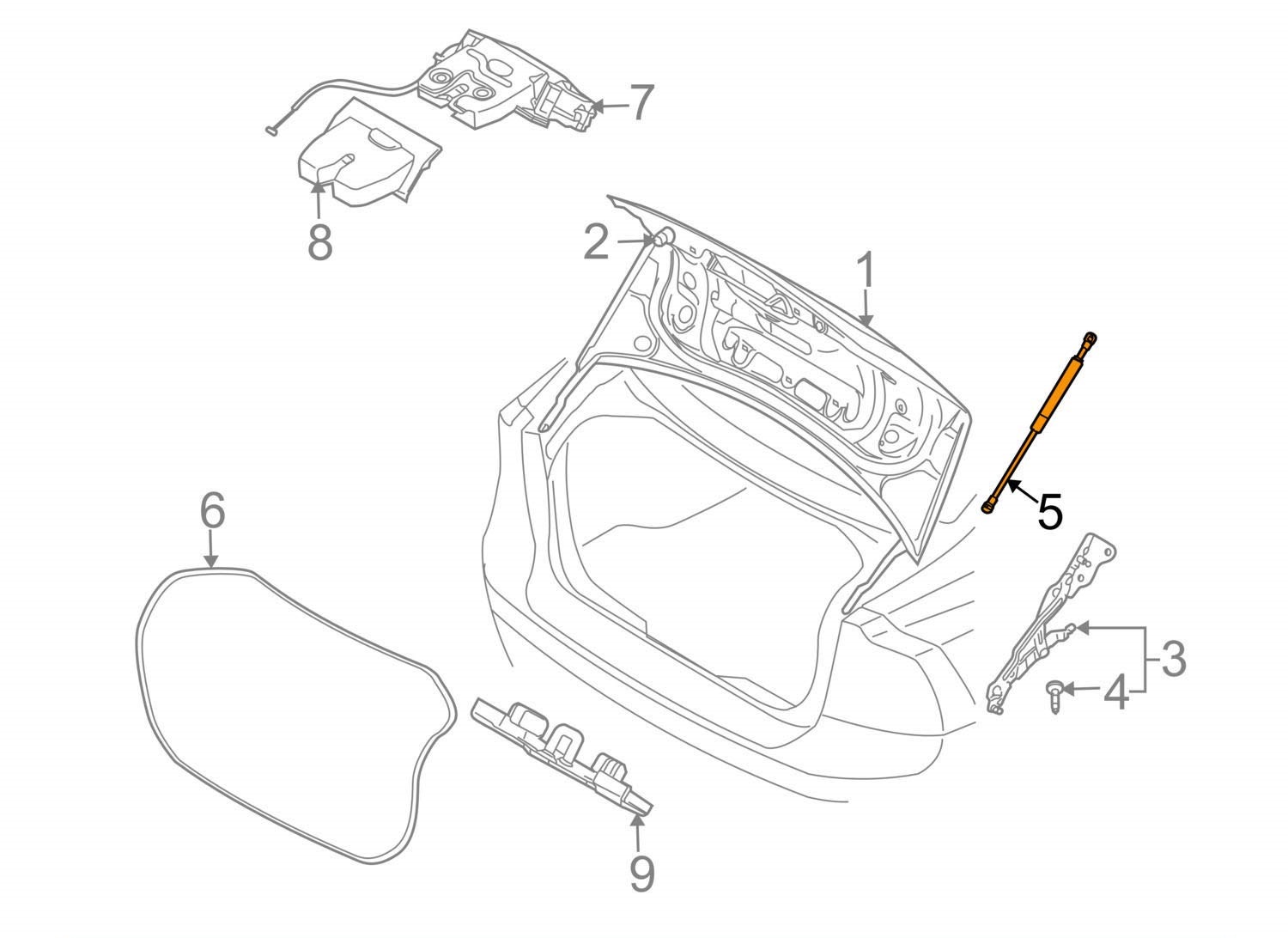 7
8
2
1
5
6
3
4
9