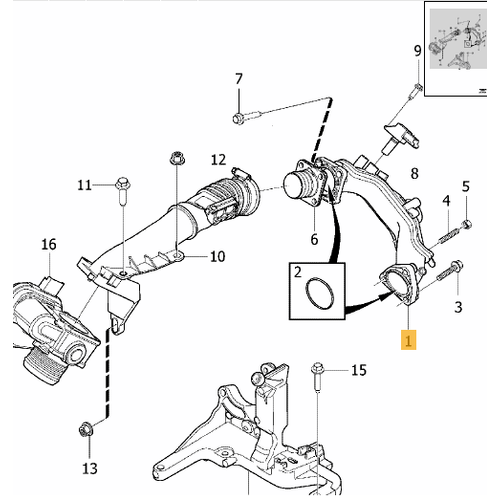 9
7
12
8
11
5
4
6
16
10
2
3
1
15
13