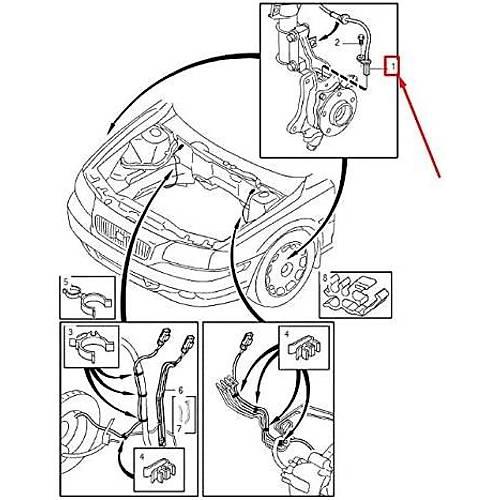 2
1
5
8
3
4
6
7
4