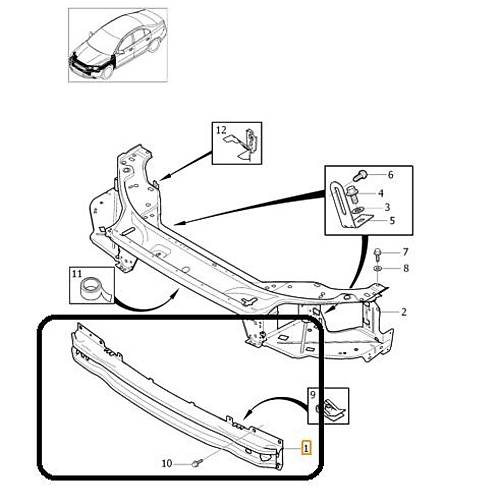 12
6
4
3
5
7
8
11
2
9
1
10