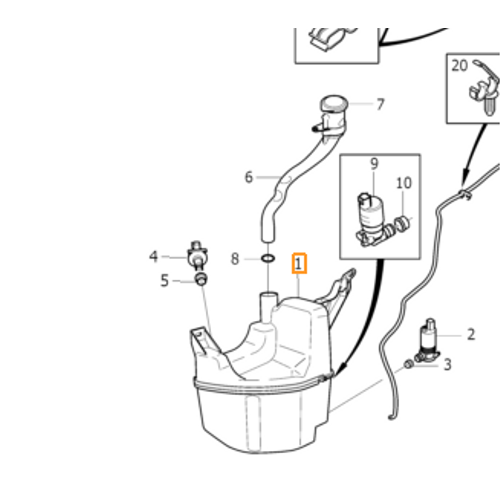 20
7
9
10
6
4
8
1
5
2
3