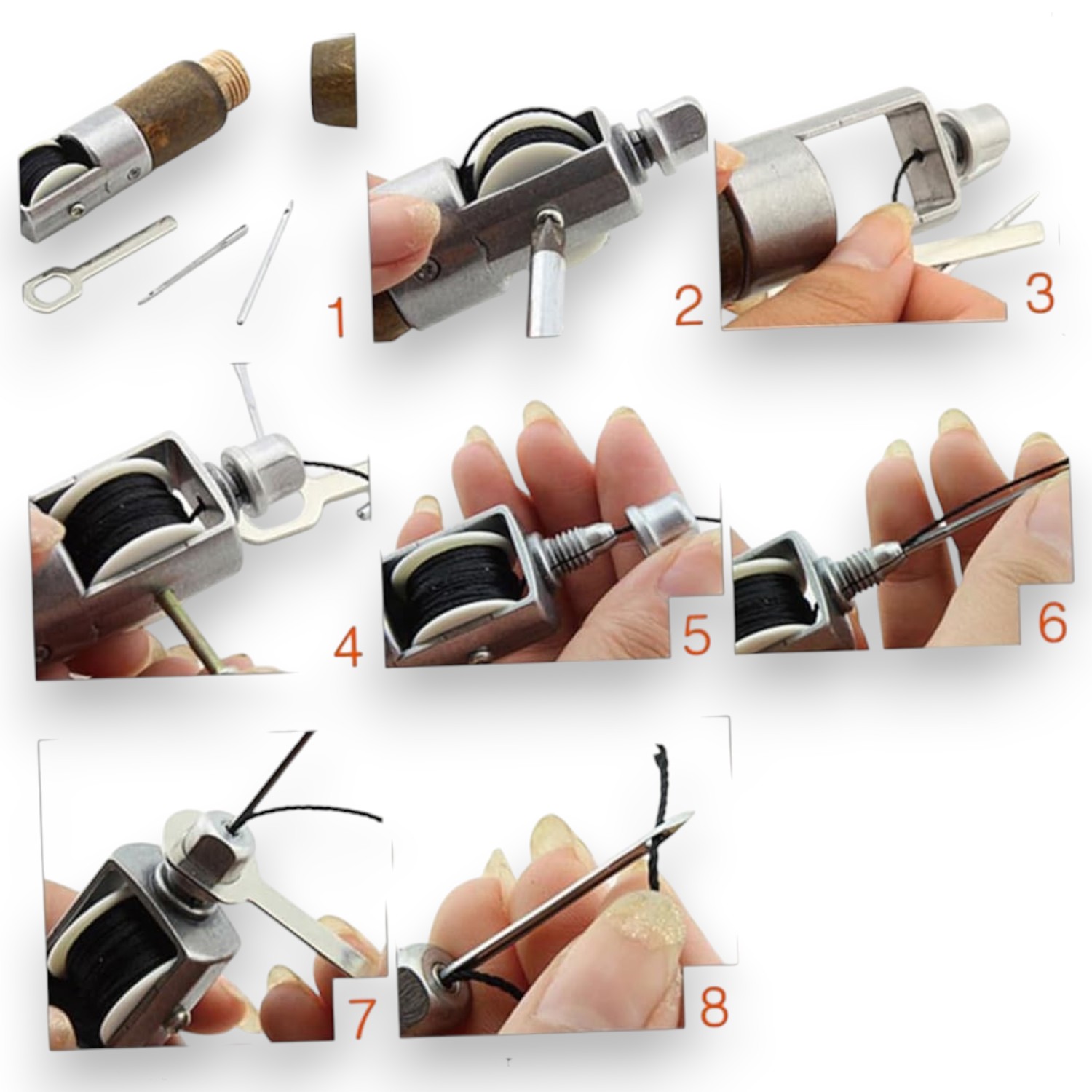 1

2

3

4

5

6

7

8