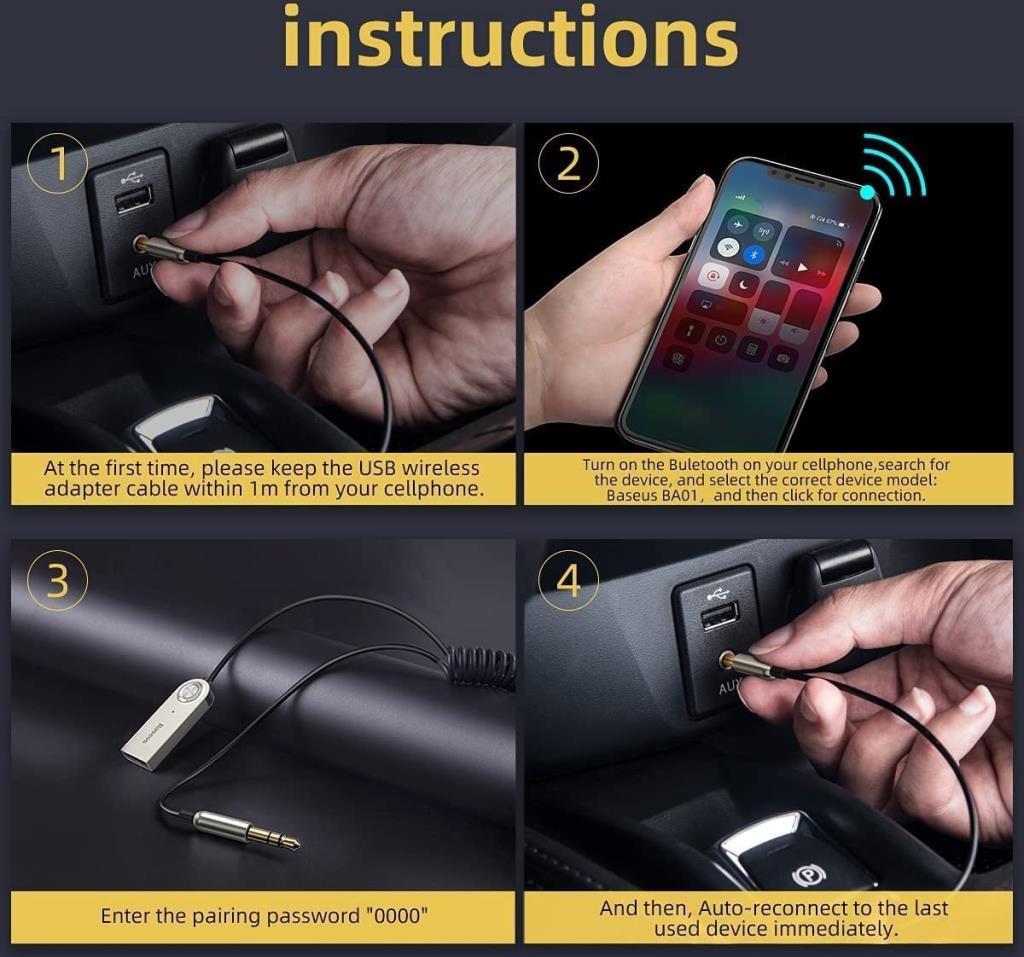 instructions

1

AUX

At the first time, please keep the USB wireless adapter cable within 1m from your cellphone.

2

Turn on the Buletooth on your cellphone,search for the device, and select the correct device model: Baseus BA01， and then click for connection.

3

Baseus

Enter the pairing password "0000"

4

AUX

And then, Auto-reconnect to the last used device immediately.