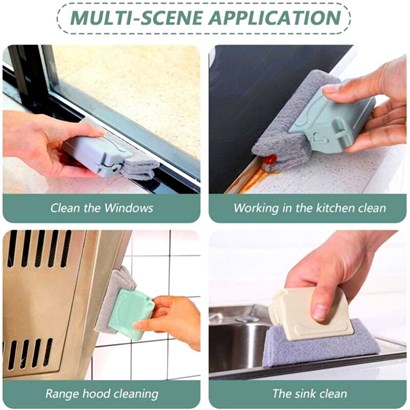 MULTI-SCENE APPLICATION

Clean the Windows

Working in the kitchen clean

Range hood cleaning

The sink clean