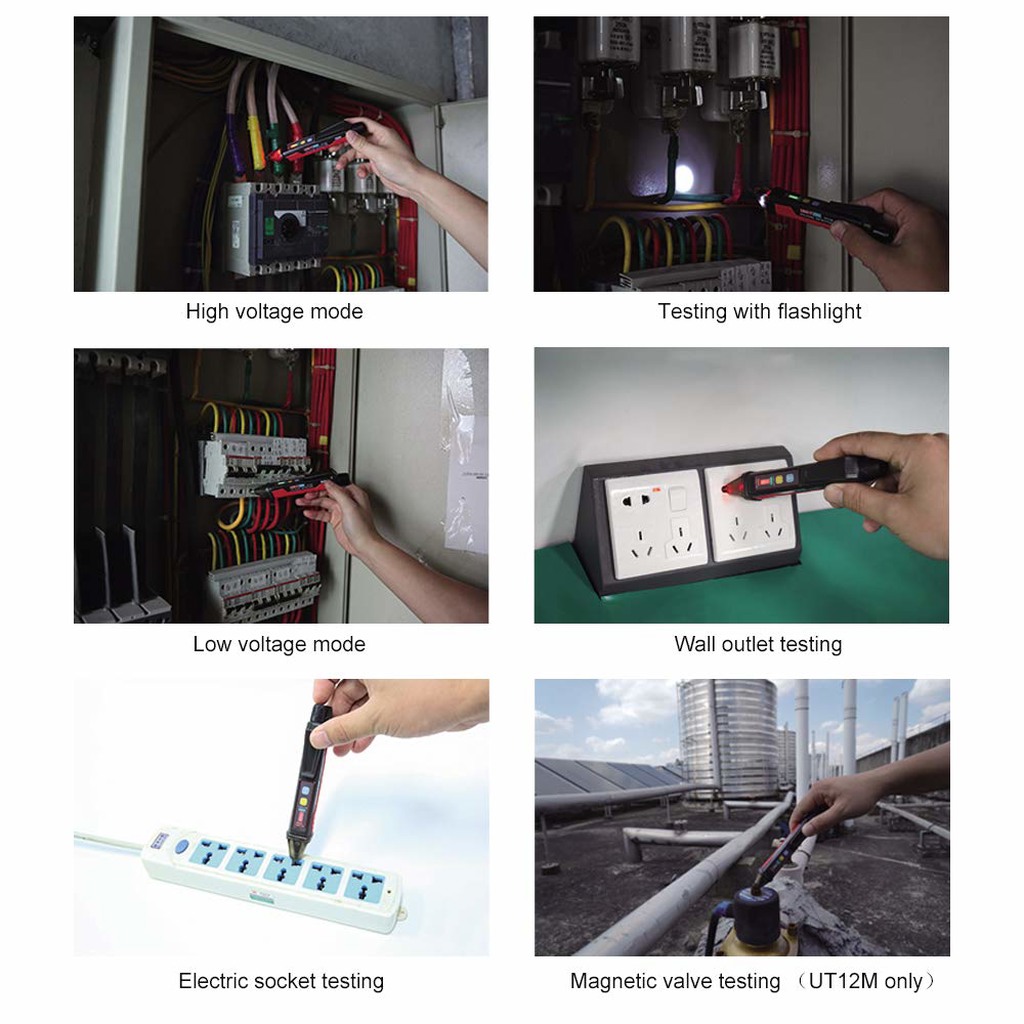 High voltage mode

Testing with flashlight

Low voltage mode

Wall outlet testing

Electric socket testing

Magnetic valve testing （UT12M only）