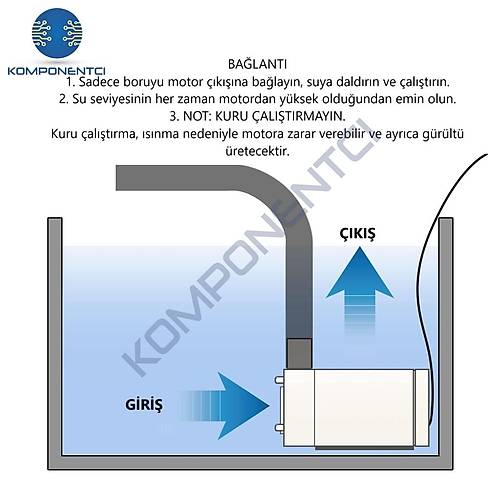 KOMPONENTCI

BAĞLANTI
1. Sadece boruyu motor çıkışına bağlayın, suya daldırın ve çalıştırın.
2. Su seviyesinin her zaman motordan yüksek olduğundan emin olun.
3. NOT: KURU ÇALIŞTIRMAYIN.
Kuru çalıştırma, ısınma nedeniyle motora zarar verebilir ve ayrıca gürültü üretecektir.

KOMPONENTCI

ÇIKIŞ

GİRİŞ