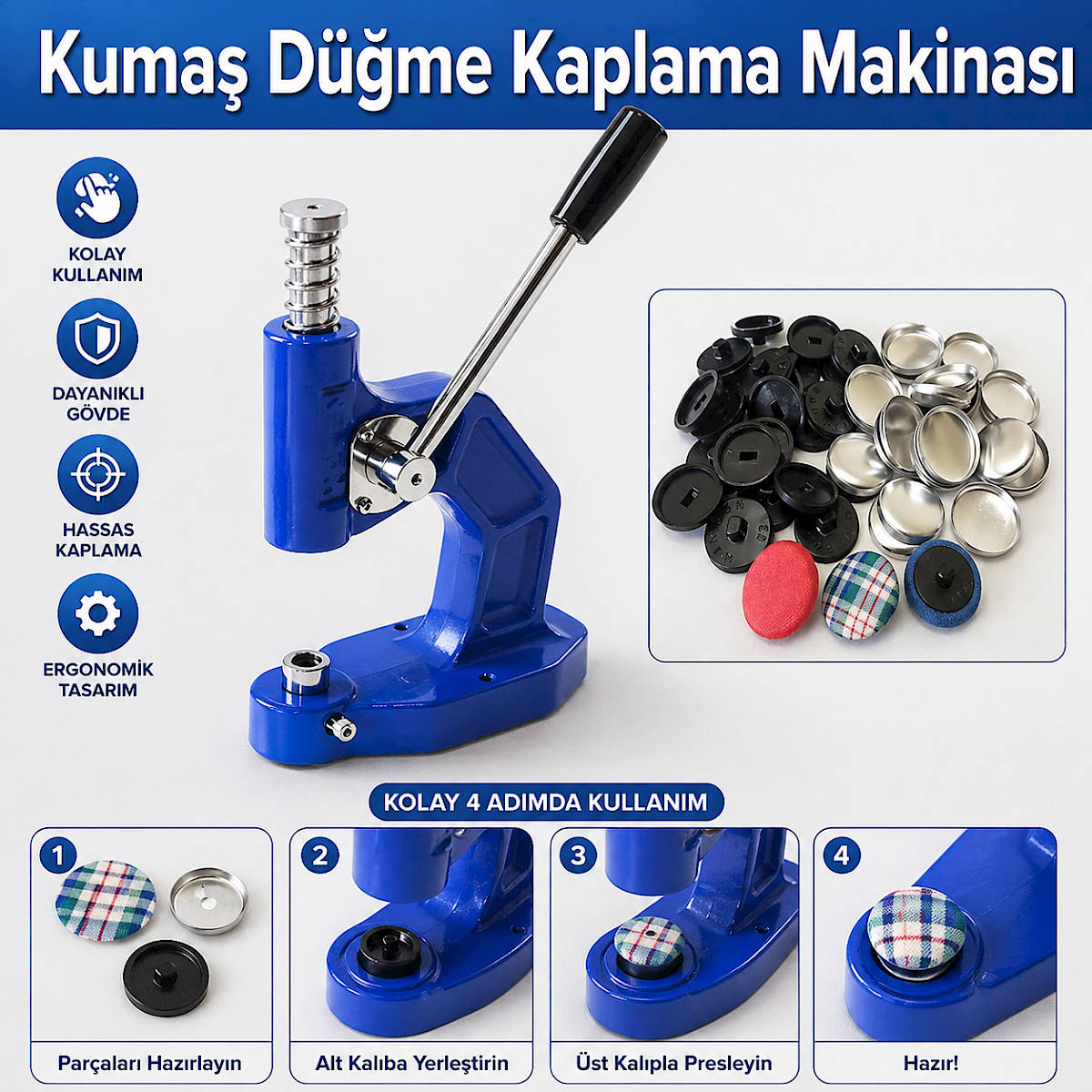 Kumaş Düğme Kaplama Makinası

KOLAY KULLANIM

DAYANIKLI GÖVDE

HASSAS KAPLAMA

ERGONOMİK TASARIM

KOLAY 4 ADIMDA KULLANIM

1
Parçaları Hazırlayın

2
Alt Kalıba Yerleştirin

3
Üst Kalıpla Presleyin

4
Hazır!