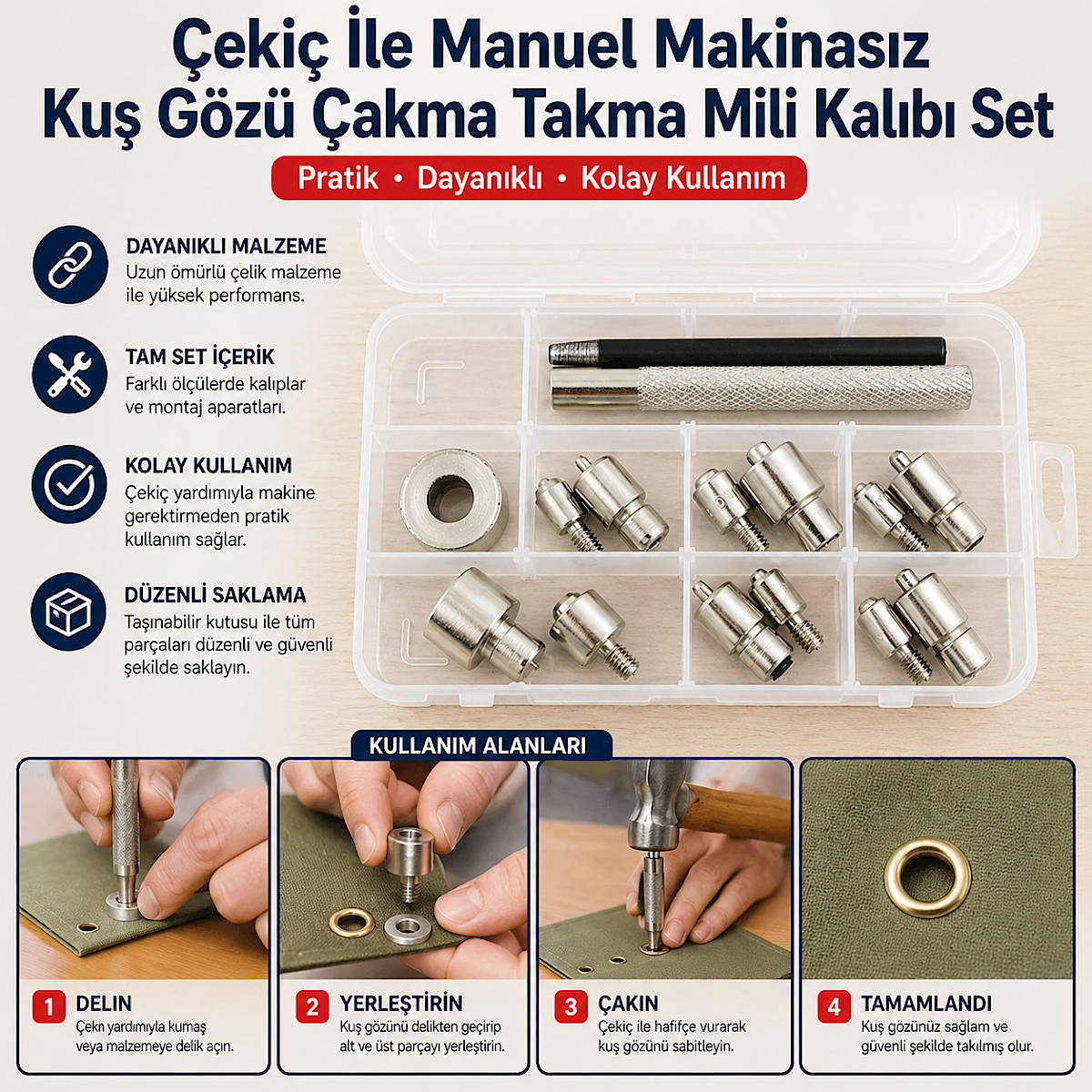 Çekiç İle Manuel Makinasız Kuş Gözü Çakma Takma Mili Kalıbı Set

Pratik • Dayanıklı • Kolay Kullanım

DAYANIKLI MALZEME
Uzun ömürlü çelik malzeme ile yüksek performans.

TAM SET İÇERİK
Farklı ölçülerde kalıplar ve montaj aparatları.

KOLAY KULLANIM
Çekiç yardımıyla makine gerektirmeden pratik kullanım sağlar.

DÜZENLİ SAKLAMA
Taşınabilir kutusu ile tüm parçaları düzenli ve güvenli şekilde saklayın.

KULLANIM ALANLARI

1 DELIN
Çekn yardımıyla kumaş veya malzemeye delik açın.

2 YERLEŞTİRİN
Kuş gözünü delikten geçirip alt ve üst parçayı yerleştirin.

3 ÇAKIN
Çekiç ile hafifçe vurarak kuş gözünü sabitleyin.

4 TAMAMLANDI
Kuş gözünüz sağlam ve güvenli şekilde takılmış olur.