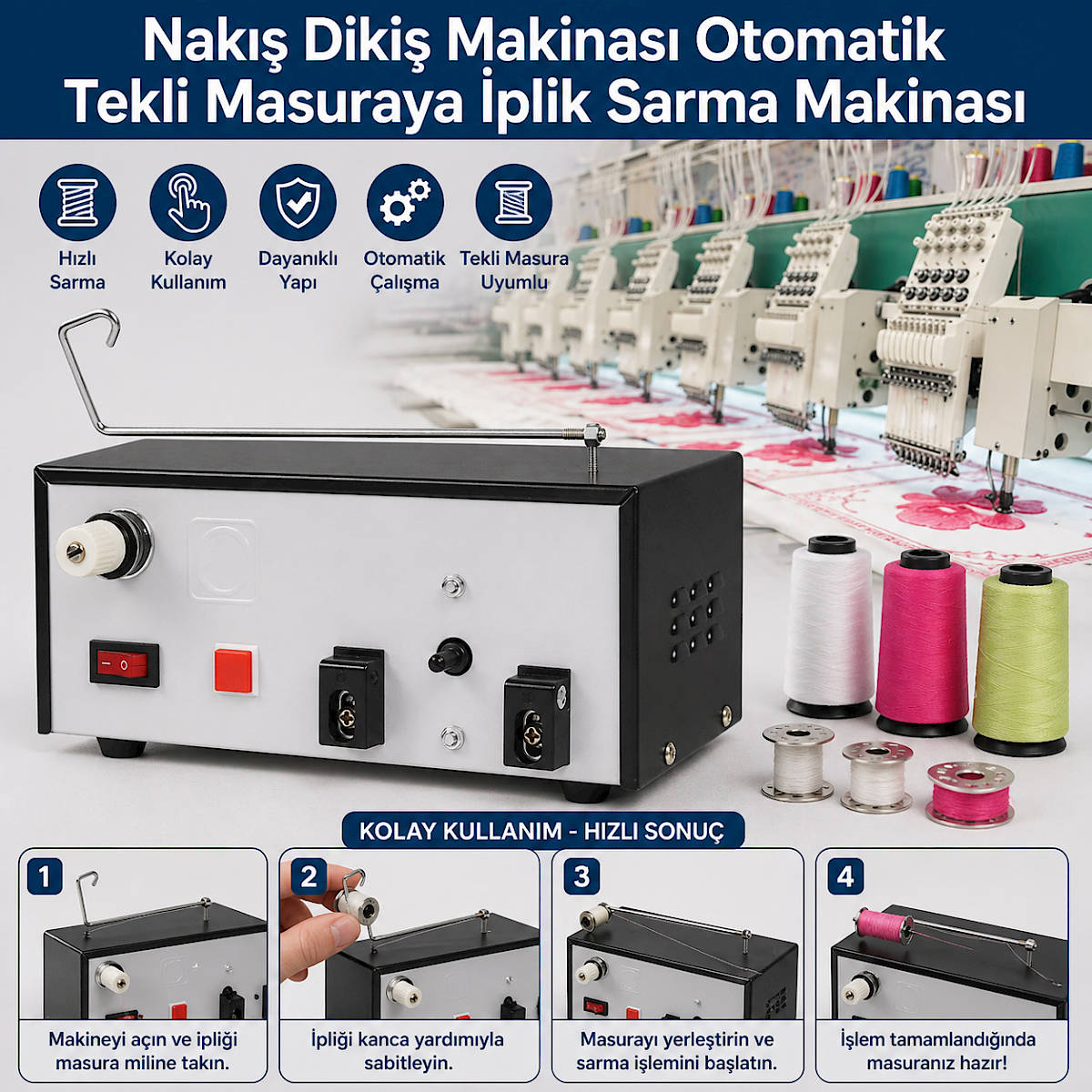 Nakış Dikiş Makinası Otomatik Tekli Masuraya İplik Sarma Makinası

Hızlı Sarma

Kolay Kullanım

Dayanıklı Yapı

Otomatik Çalışma

Tekli Masura Uyumlu

KOLAY KULLANIM - HIZLI SONUÇ

1
Makineyi açın ve ipliği masura miline takın.

2
İpliği kanca yardımıyla sabitleyin.

3
Masurayı yerleştirin ve sarma işlemini başlatın.

4
İşlem tamamlandığında masuranız hazır!