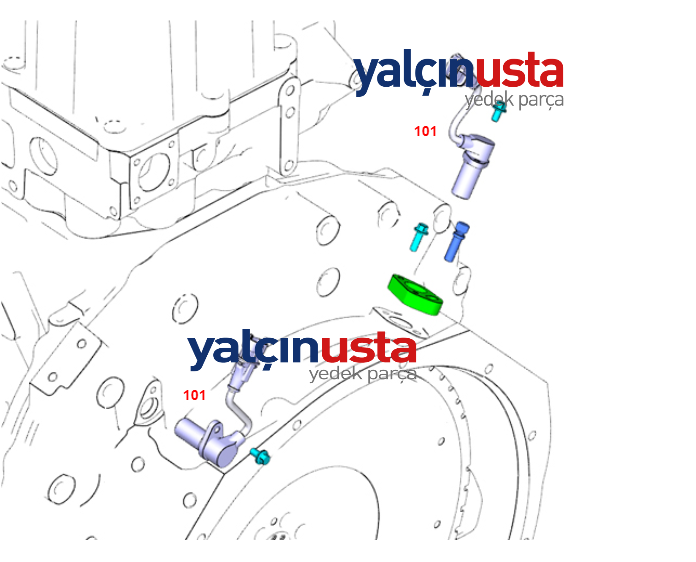 yalçınusta
yedek parça
101

yalçınusta
yedek parça
101