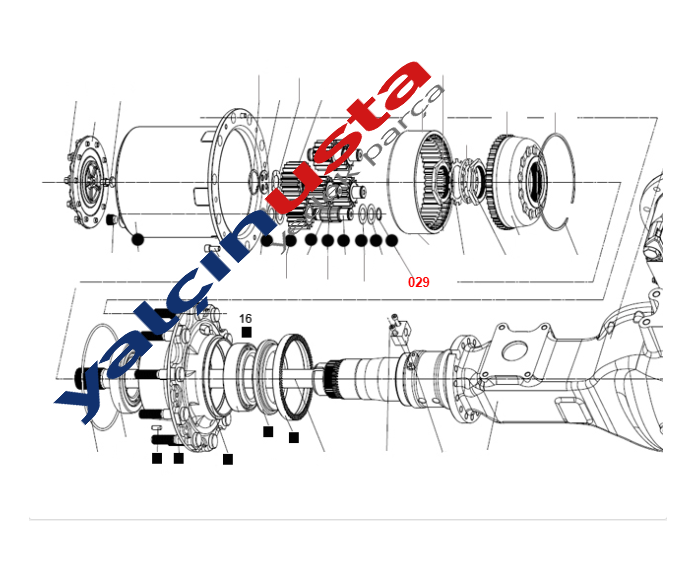 yalçın usta
yedek parça
029
16