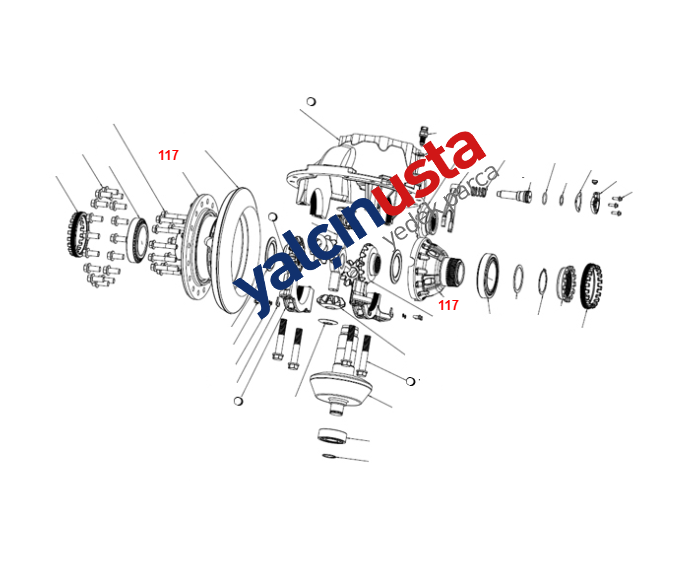 117

yalçınusta
yedek parça

117