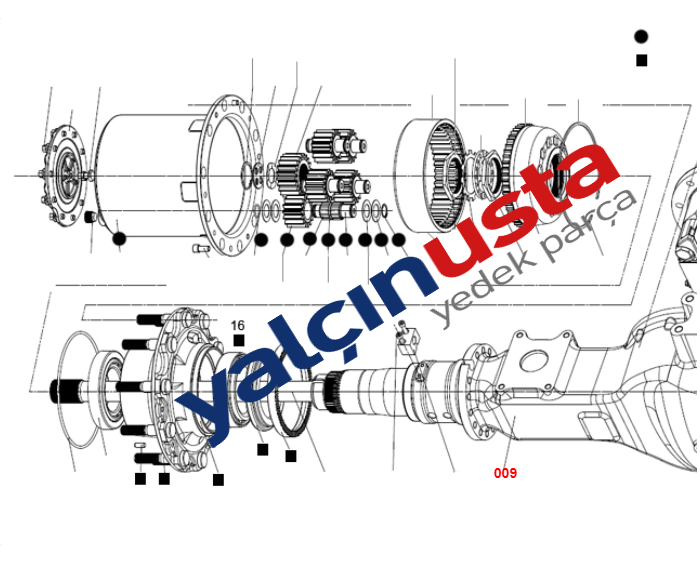 yalçınusta
yedek parça

16

009