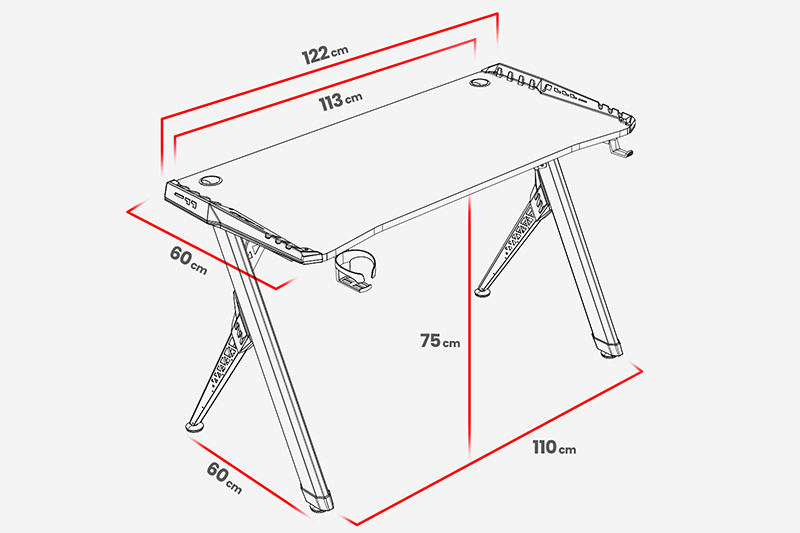 122 cm
113 cm
60 cm
75 cm
60 cm
110 cm