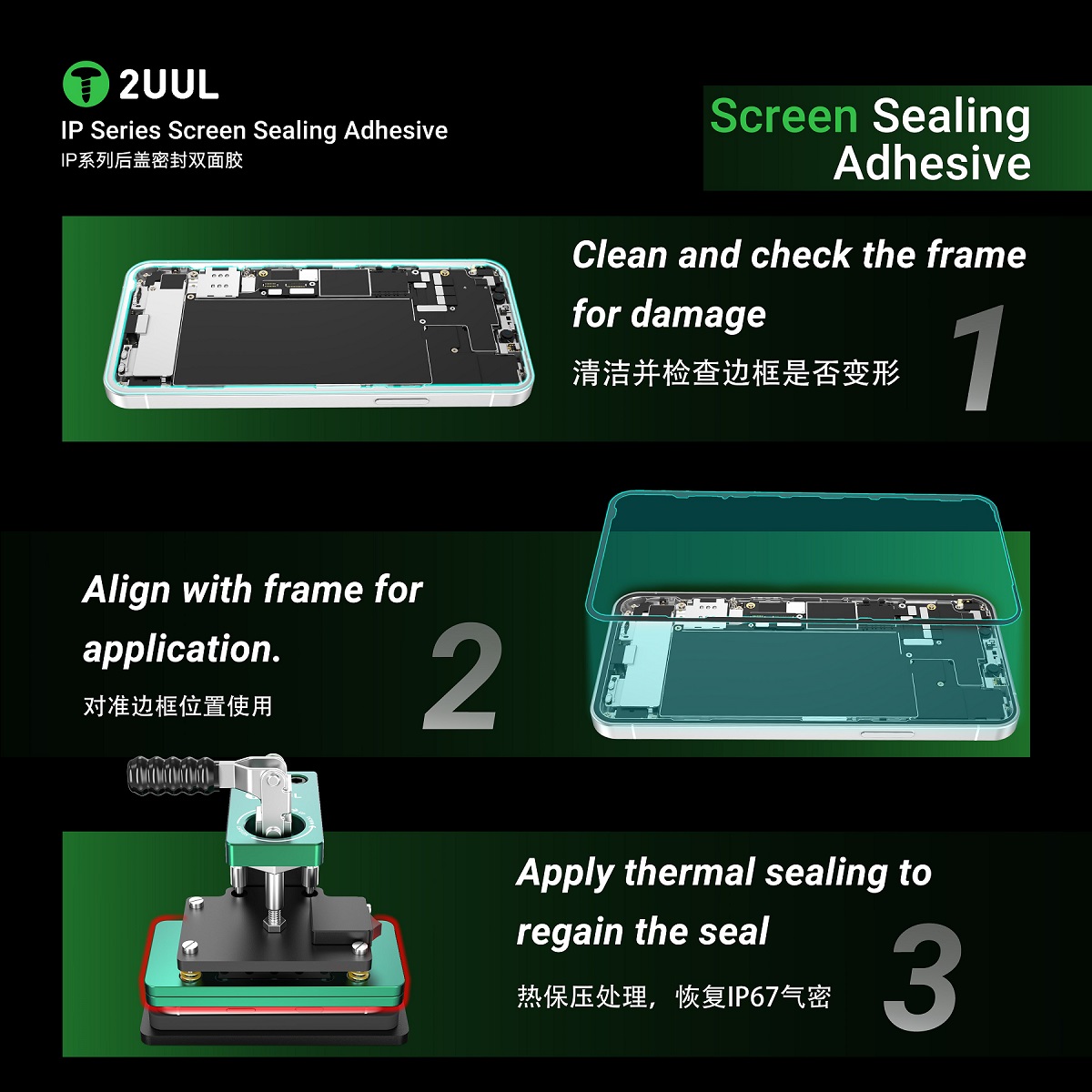 2UUL

IP Series Screen Sealing Adhesive

IP系列后盖密封双面胶

Screen Sealing Adhesive

Clean and check the frame for damage

清洁并检查边框是否变形

1

Align with frame for application.

对准边框位置使用

2

Apply thermal sealing to regain the seal

热保压处理，恢复IP67气密

3