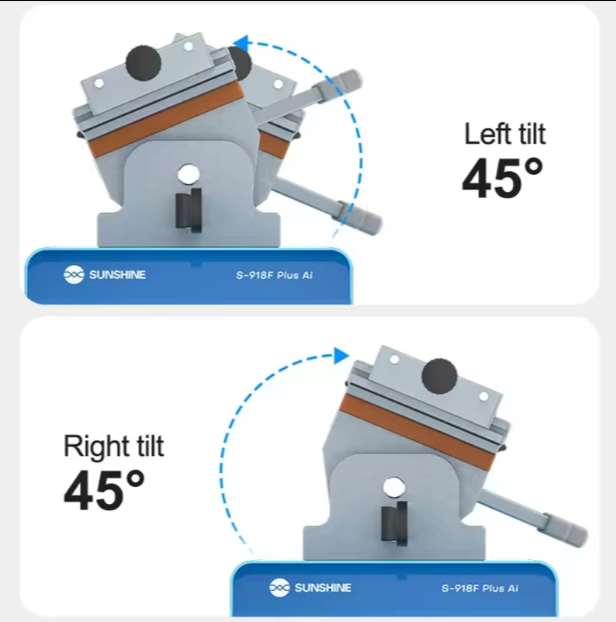 Left tilt
45°

SUNSHINE S-918F Plus Ai

Right tilt
45°

SUNSHINE S-918F Plus Ai