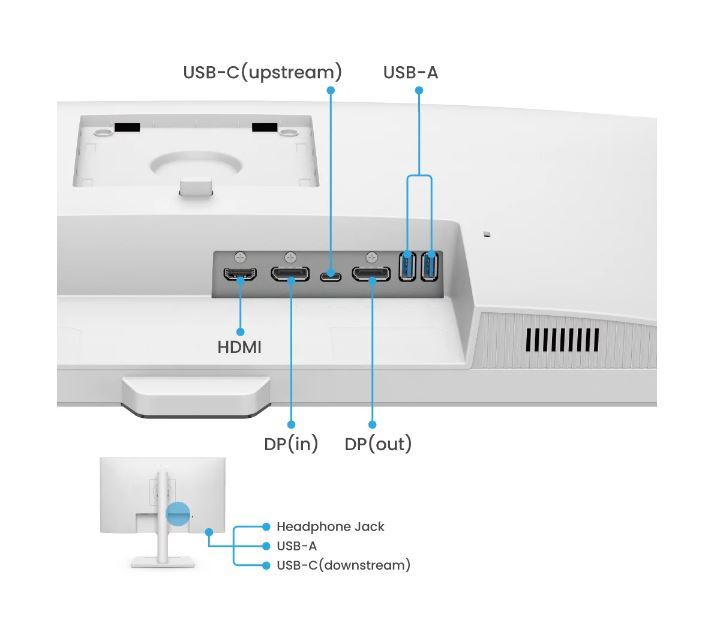 USB-C(upstream)
USB-A
HDMI
DP(in)
DP(out)
Headphone Jack
USB-A
USB-C(downstream)