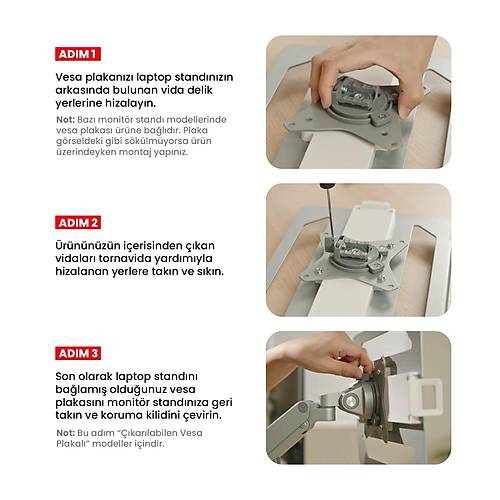 ADIM 1

Vesa plakanızı laptop standınızın arkasında bulunan vida delik yerlerine hizalayın.

Not: Bazı monitör standı modellerinde vesa plakası ürüne bağlıdır. Plaka görseldeki gibi sökülmüyorsa ürün üzerindeyken montaj yapınız.

ADIM 2

Ürününüzün içerisinden çıkan vidaları tornavida yardımıyla hizalanan yerlere takın ve sıkın.

ADIM 3

Son olarak laptop standını bağlamış olduğunuz vesa plakasını monitör standınıza geri takın ve koruma kilidini çevirin.

Not: Bu adım "Çıkarılabilen Vesa Plakalı" modeller içindir.