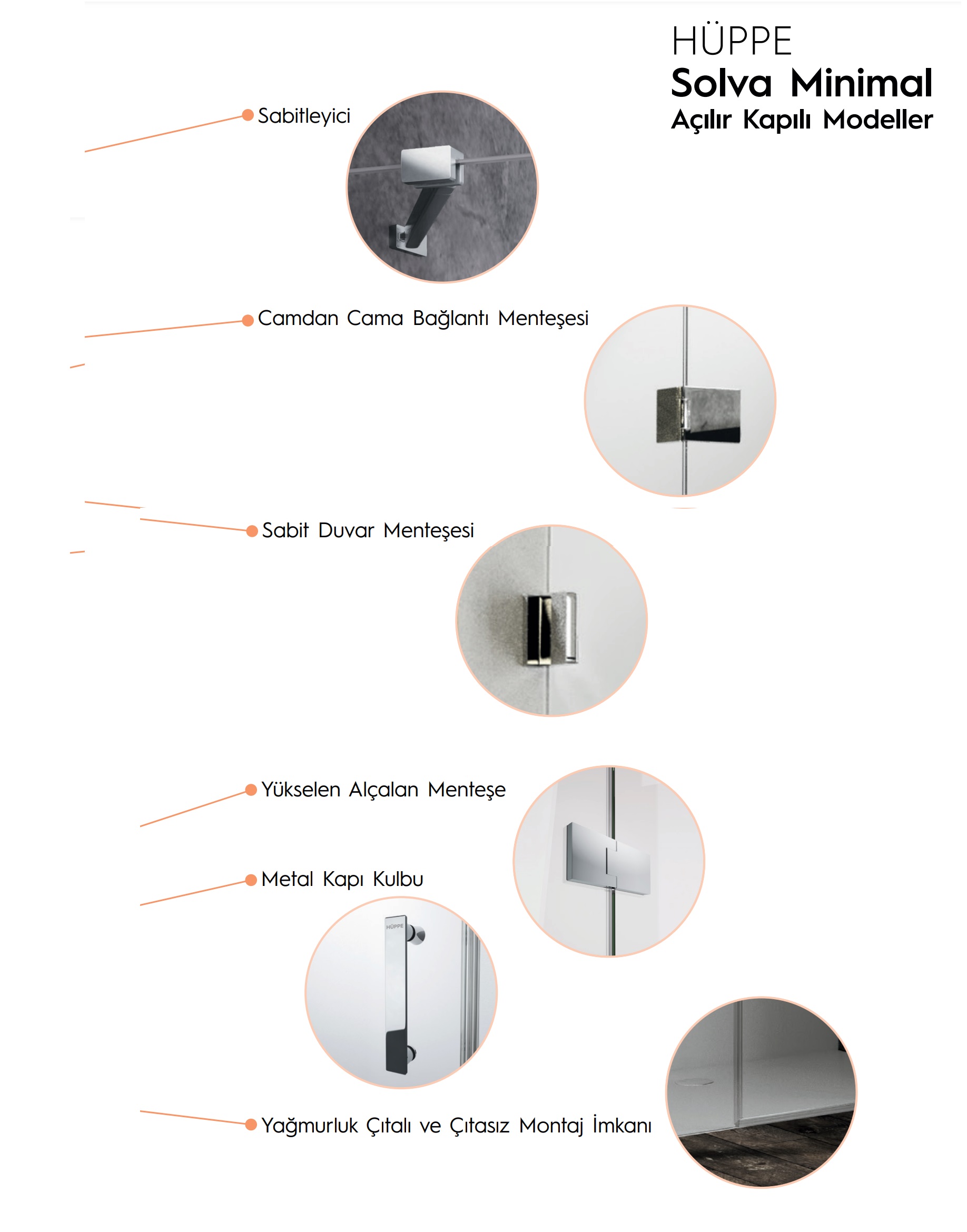 HÜPPE
Solva Minimal
Açılır Kapılı Modeller

Sabitleyici

Camdan Cama Bağlantı Menteşesi

Sabit Duvar Menteşesi

Yükselen Alçalan Menteşe

Metal Kapı Kulbu

HÜPPE

Yağmurluk Çıtalı ve Çıtasız Montaj İmkanı